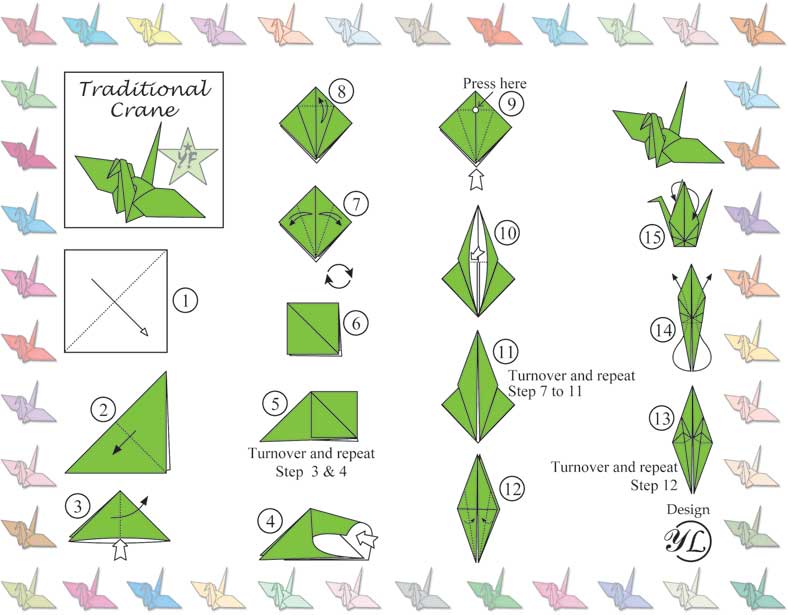 Traditional Crane

YF

1

2

3

8

7

6

5

Turnover and repeat Step 3 & 4

4

Press here

9

10

11

Turnover and repeat Step 7 to 11

12

15

14

13

Turnover and repeat Step 12

Design

YL