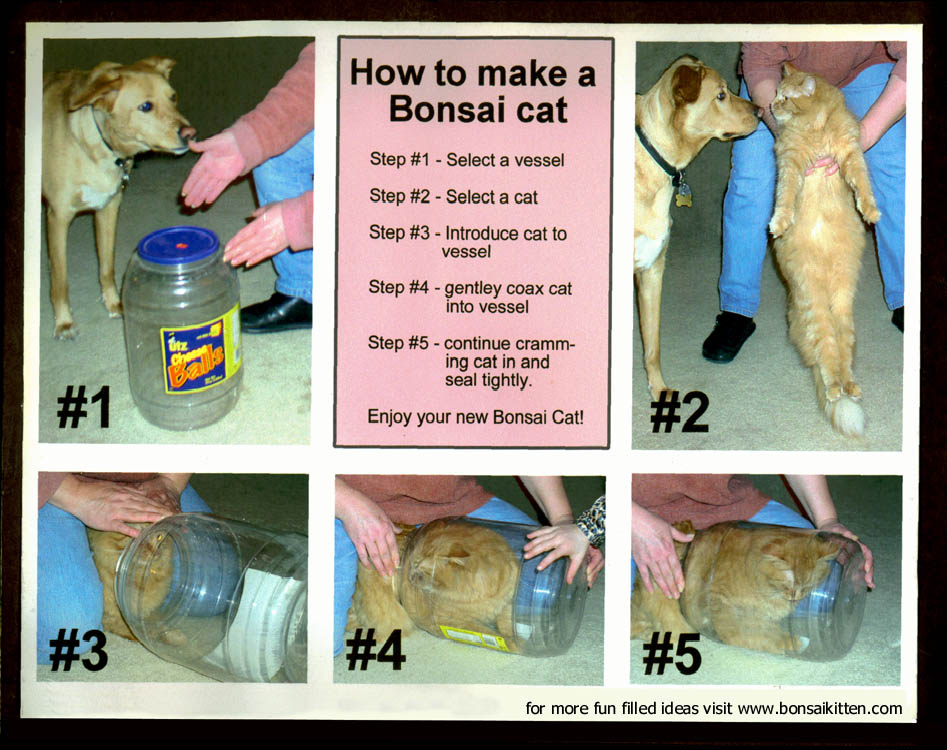 Utz Cheese Balls

#1

How to make a Bonsai cat

Step #1 - Select a vessel

Step #2 - Select a cat

Step #3 - Introduce cat to vessel

Step #4 - gentley coax cat into vessel

Step #5 - continue cramming cat in and seal tightly.

Enjoy your new Bonsai Cat!

#2

#3

#4

#5

for more fun filled ideas visit www.bonsaikitten.com