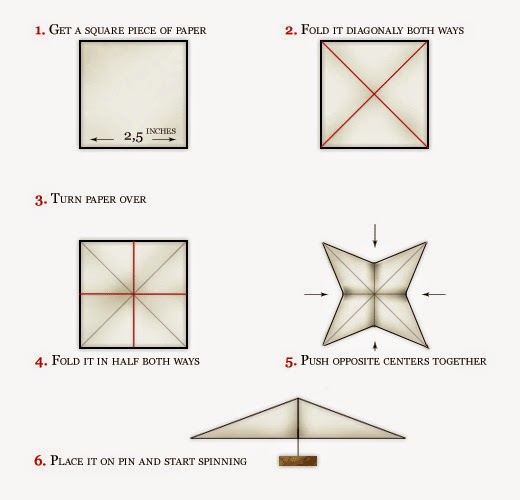 1. Get a square piece of paper

2,5 INCHES

2. Fold it diagonaly both ways

3. Turn paper over

4. Fold it in half both ways

5. Push opposite centers together

6. Place it on pin and start spinning