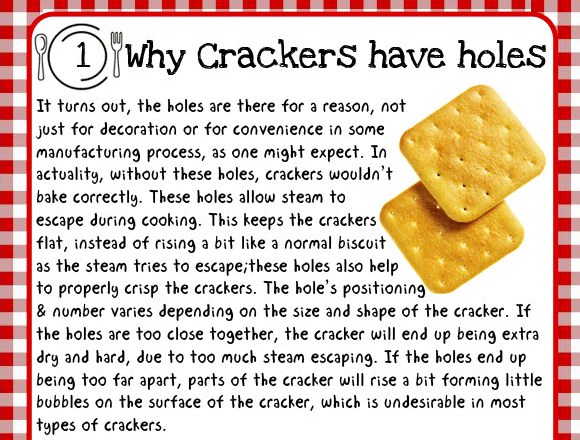 1 Why Crackers have holes

It turns out, the holes are there for a reason, not just for decoration or for convenience in some manufacturing process, as one might expect. In actuality, without these holes, crackers wouldn't bake correctly. These holes allow steam to escape during cooking. This keeps the crackers flat, instead of rising a bit like a normal biscuit as the steam tries to escape;these holes also help to properly crisp the crackers. The hole's positioning & number varies depending on the size and shape of the cracker. If the holes are too close together, the cracker will end up being extra dry and hard, due to too much steam escaping. If the holes end up being too far apart, parts of the cracker will rise a bit forming little bubbles on the surface of the cracker, which is undesirable in most types of crackers.