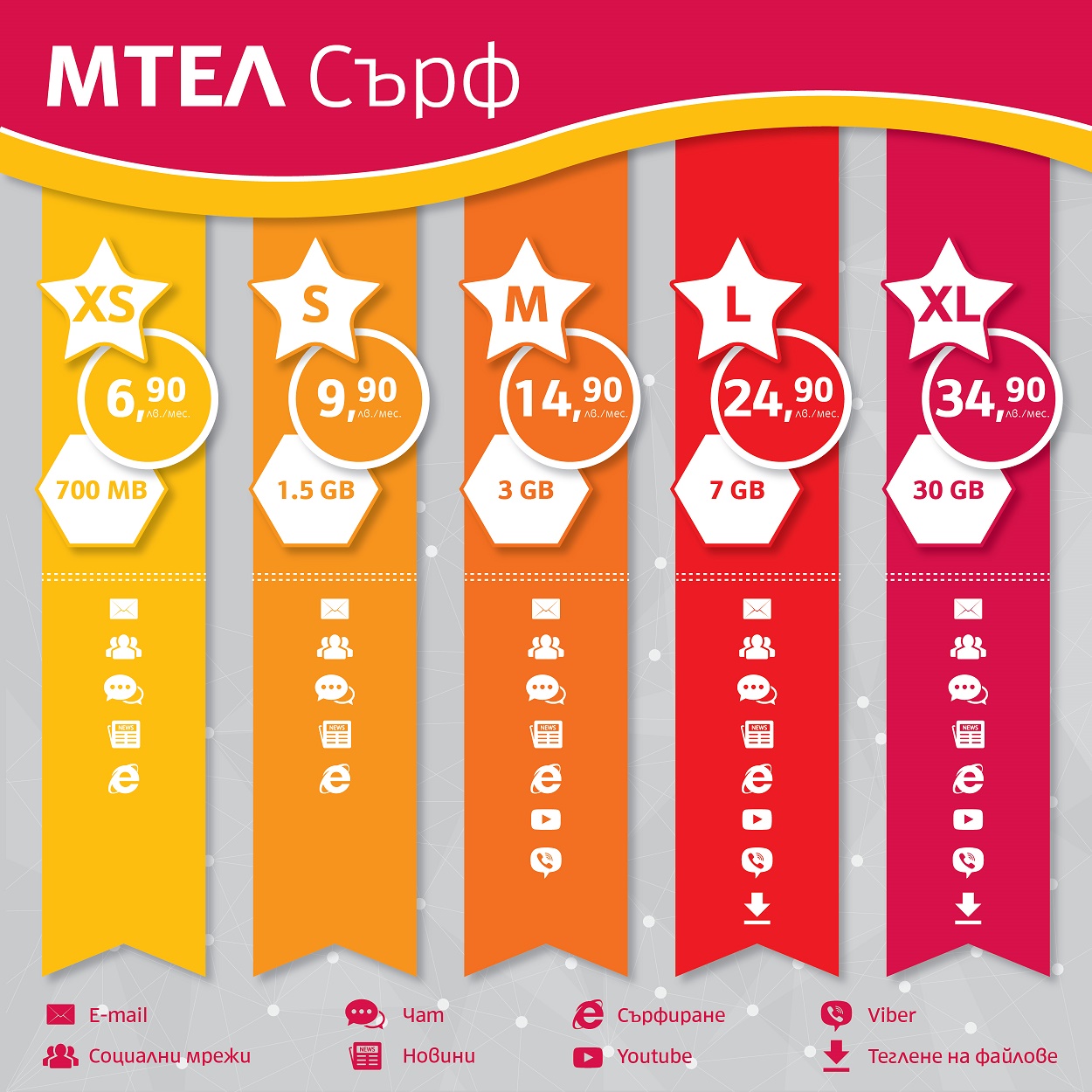 МТЕЛ Сърф

XS
6,90 лв./мес.
700 MB
NEWS

S
9,90 лв./мес.
1.5 GB
NEWS

M
14,90 лв./мес.
3 GB
NEWS

L
24,90 лв./мес.
7 GB
NEWS

XL
34,90 лв./мес.
30 GB
NEWS

E-mail
Социални мрежи
Чат
NEWS
Новини
Сърфиране
Youtube
Viber
Теглене на файлове