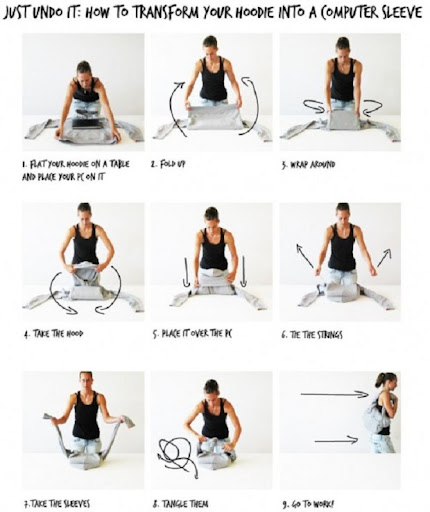 JUST UNDO IT: HOW TO TRANSFORM YOUR HOODIE INTO A COMPUTER SLEEVE

1. FLAT YOUR HOODIE ON A TABLE AND PLACE YOUR PC ON IT

2. FOLD UP

3. WRAP AROUND

4. TAKE THE HOOD

5. PLACE IT OVER THE PC

6. TIE THE STRINGS

7. TAKE THE SLEEVES

8. TANGLE THEM

9. GO TO WORK!