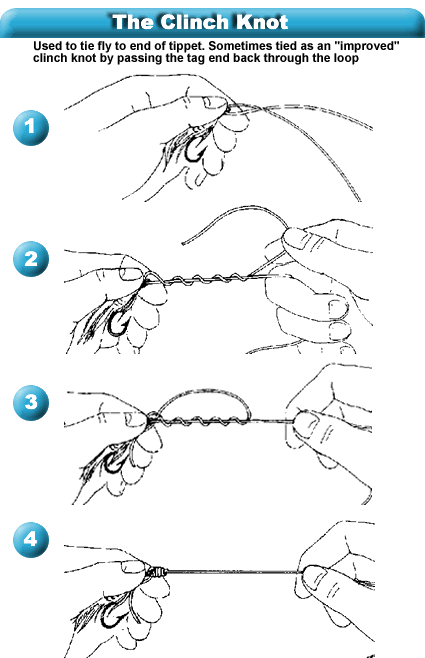 The Clinch Knot

Used to tie fly to end of tippet. Sometimes tied as an "improved" clinch knot by passing the tag end back through the loop

1

2

3

4