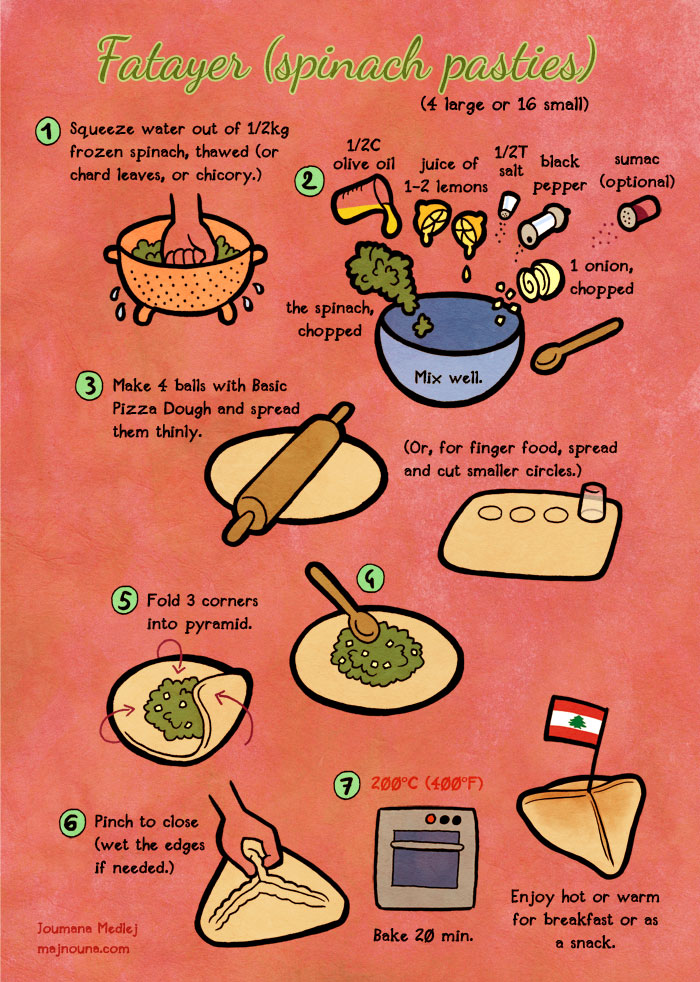 Fatayer (spinach pasties)
(4 large or 16 small)

1 Squeeze water out of 1/2kg frozen spinach, thawed (or chard leaves, or chicory.)

2 1/2C olive oil
juice of 1-2 lemons
1/2T salt
black pepper
sumac (optional)
1 onion, chopped
the spinach, chopped
Mix well.

3 Make 4 balls with Basic Pizza Dough and spread them thinly.

(Or, for finger food, spread and cut smaller circles.)

4

5 Fold 3 corners into pyramid.

6 Pinch to close (wet the edges if needed.)

7 200°C (400°F)
Bake 20 min.

Enjoy hot or warm for breakfast or as a snack.

Joumana Medlej
majnouna.com