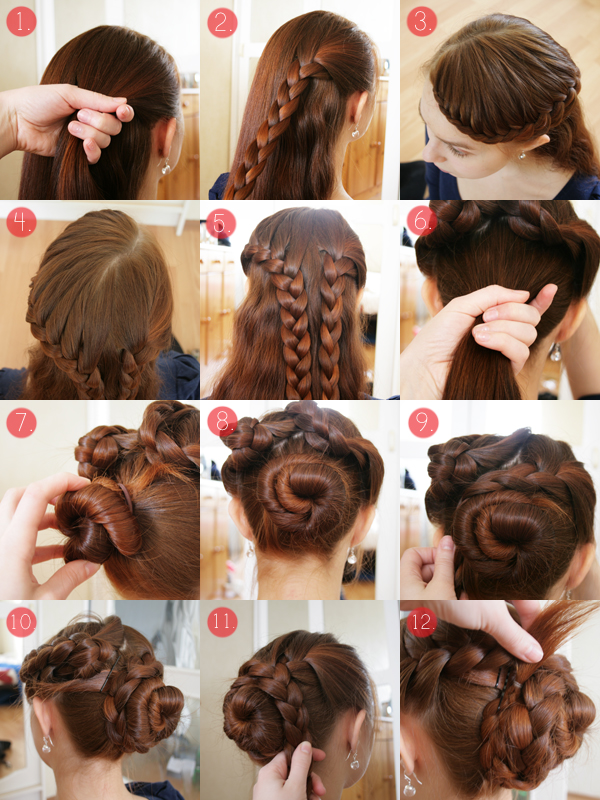 1.
2.
3.
4.
5.
6.
7.
8.
9.
10.
11.
12.