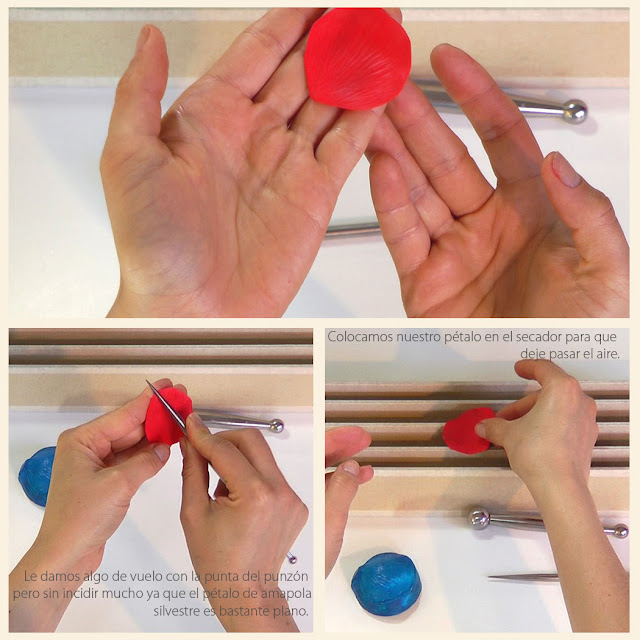 Le damos algo de vuelo con la punta del punzón pero sin incidir mucho ya que el pétalo de amapola silvestre es bastante plano.

Colocamos nuestro pétalo en el secador para que deje pasar el aire.