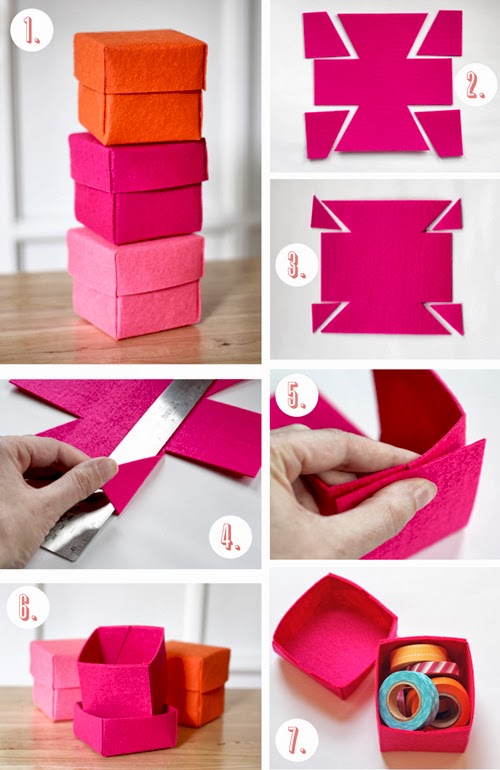 1.

2.

3.

4.

5.

6.

7.