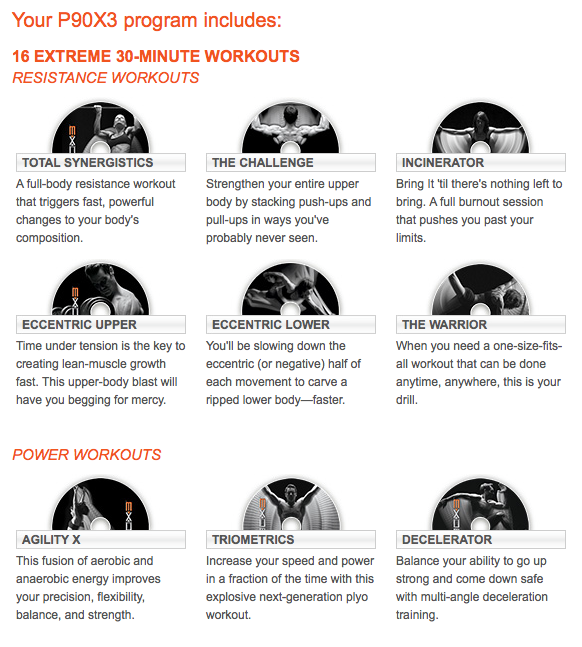 Your P90X3 program includes:

16 EXTREME 30-MINUTE WORKOUTS
RESISTANCE WORKOUTS

TOTAL SYNERGISTICS
A full-body resistance workout that triggers fast, powerful changes to your body's composition.

THE CHALLENGE
Strengthen your entire upper body by stacking push-ups and pull-ups in ways you've probably never seen.

INCINERATOR
Bring It 'til there's nothing left to bring. A full burnout session that pushes you past your limits.

ECCENTRIC UPPER
Time under tension is the key to creating lean-muscle growth fast. This upper-body blast will have you begging for mercy.

ECCENTRIC LOWER
You'll be slowing down the eccentric (or negative) half of each movement to carve a ripped lower body—faster.

THE WARRIOR
When you need a one-size-fits-all workout that can be done anytime, anywhere, this is your drill.

POWER WORKOUTS

AGILITY X
This fusion of aerobic and anaerobic energy improves your precision, flexibility, balance, and strength.

TRIOMETRICS
Increase your speed and power in a fraction of the time with this explosive next-generation plyo workout.

DECELERATOR
Balance your ability to go up strong and come down safe with multi-angle deceleration training.