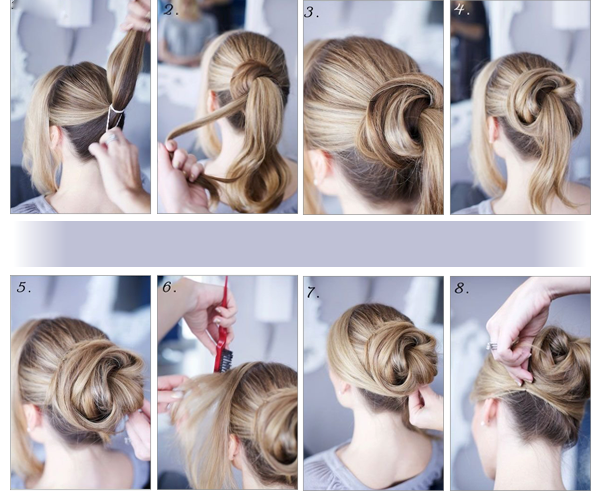 2.

3.

4.

5.

6.

7.

8.