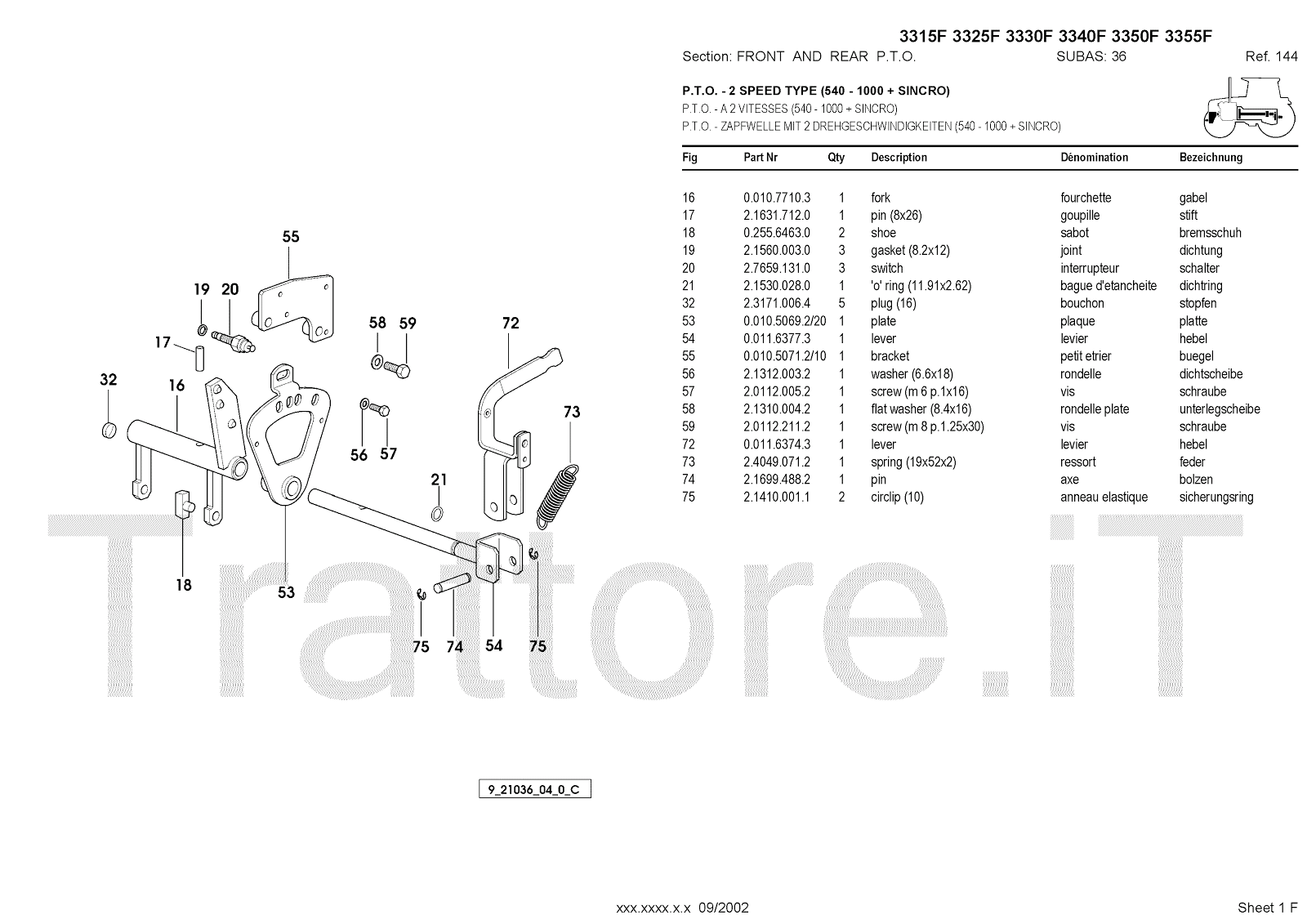 3315F 3325F 3330F 3340F 3350F 3355F

Section: FRONT AND REAR P.T.O. SUBAS: 36 Ref. 144

P.T.O. - 2 SPEED TYPE (540 - 1000 + SINCRO)
P.T.O. - A 2 VITESSES (540 - 1000 + SINCRO)
P.T.O. - ZAPFWELLE MIT 2 DREHGESCHWINDIGKEITEN (540 - 1000 + SINCRO)

| Fig | Part Nr | Qty | Description | Dénomination | Bezeichnung |
|---|---|---|---|---|---|
| 16 | 0.010.7710.3 | 1 | fork | fourchette | gabel |
| 17 | 2.1631.712.0 | 1 | pin (8x26) | goupille | stift |
| 18 | 0.255.6463.0 | 2 | shoe | sabot | bremsschuh |
| 19 | 2.1560.003.0 | 3 | gasket (8.2x12) | joint | dichtung |
| 20 | 2.7659.131.0 | 3 | switch | interrupteur | schalter |
| 21 | 2.1530.028.0 | 1 | 'o' ring (11.91x2.62) | bague d'etancheite | dichtring |
| 32 | 2.3171.006.4 | 5 | plug (16) | bouchon | stopfen |
| 53 | 0.010.5069.2/20 | 1 | plate | plaque | platte |
| 54 | 0.011.6377.3 | 1 | lever | levier | hebel |
| 55 | 0.010.5071.2/10 | 1 | bracket | petit etrier | buegel |
| 56 | 2.1312.003.2 | 1 | washer (6.6x18) | rondelle | dichtscheibe |
| 57 | 2.0112.005.2 | 1 | screw (m 6 p.1x16) | vis | schraube |
| 58 | 2.1310.004.2 | 1 | flat washer (8.4x16) | rondelle plate | unterlegscheibe |
| 59 | 2.0112.211.2 | 1 | screw (m 8 p.1.25x30) | vis | schraube |
| 72 | 0.011.6374.3 | 1 | lever | levier | hebel |
| 73 | 2.4049.071.2 | 1 | spring (19x52x2) | ressort | feder |
| 74 | 2.1699.488.2 | 1 | pin | axe | bolzen |
| 75 | 2.1410.001.1 | 2 | circlip (10) | anneau elastique | sicherungsring |

55
19 20
17
58 59
72
32
16
73
56 57
21
18
53
75 74 54 75

Trattore.iT

9_21036_04_0_C

xxx.xxxx.x.x 09/2002
Sheet 1 F