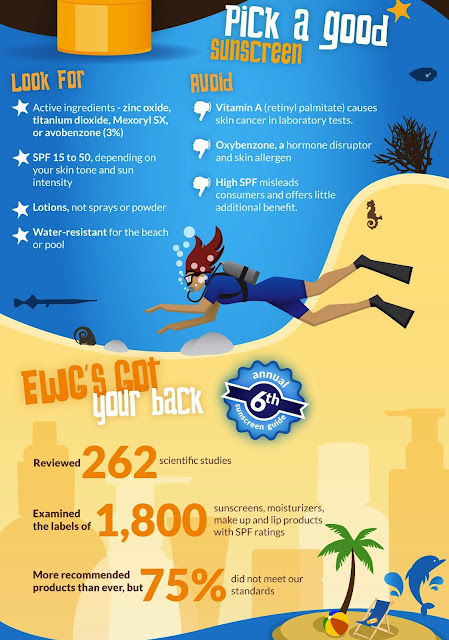 Pick a good sunscreen

Look For

Active ingredients - zinc oxide, titanium dioxide, Mexoryl SX, or avobenzone (3%)

SPF 15 to 50, depending on your skin tone and sun intensity

Lotions, not sprays or powder

Water-resistant for the beach or pool

Avoid

Vitamin A (retinyl palmitate) causes skin cancer in laboratory tests.

Oxybenzone, a hormone disruptor and skin allergen

High SPF misleads consumers and offers little additional benefit.

EWG's Got your back

annual 6th sunscreen guide

Reviewed 262 scientific studies

Examined the labels of 1,800 sunscreens, moisturizers, make up and lip products with SPF ratings

More recommended products than ever, but 75% did not meet our standards