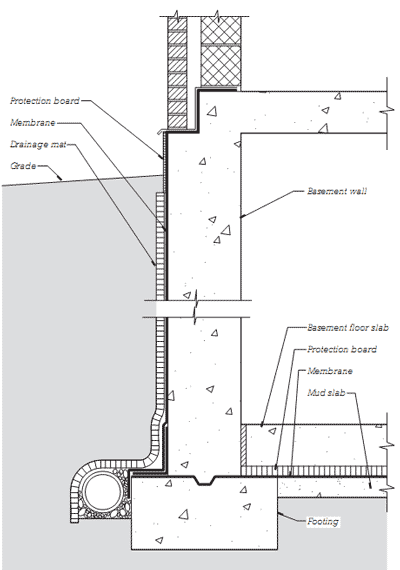 Protection board
Membrane
Drainage mat
Grade
Basement wall
Basement floor slab
Protection board
Membrane
Mud slab
Footing