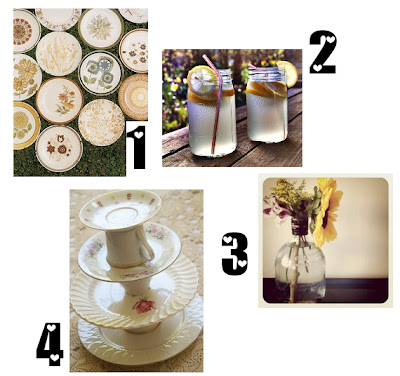 1

2

3

4