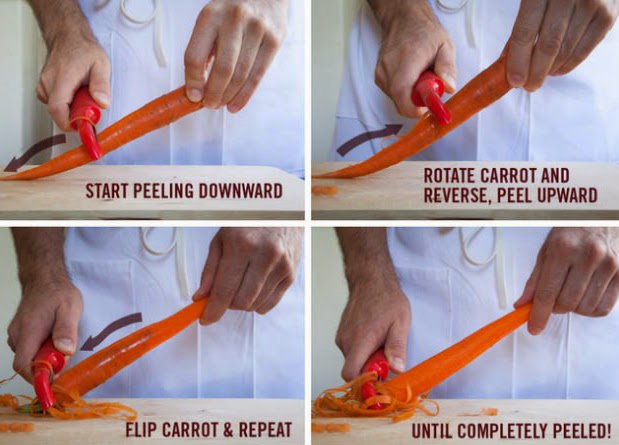 START PEELING DOWNWARD

ROTATE CARROT AND REVERSE, PEEL UPWARD

FLIP CARROT & REPEAT

UNTIL COMPLETELY PEELED!