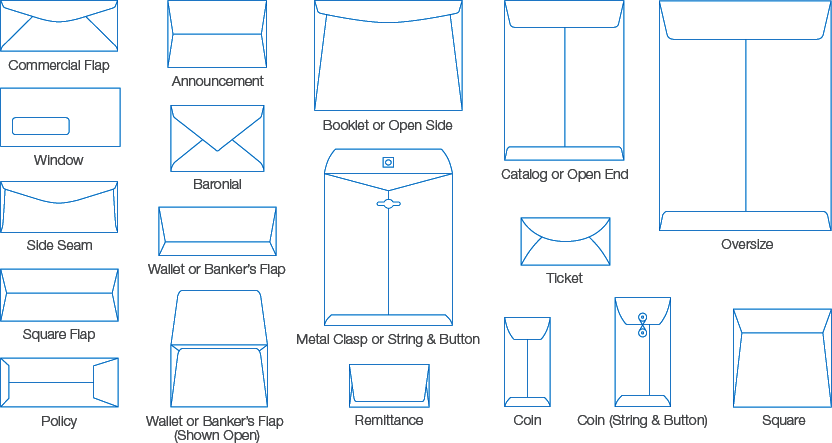 Commercial Flap

Window

Side Seam

Square Flap

Policy

Announcement

Baronial

Wallet or Banker's Flap

Wallet or Banker's Flap (Shown Open)

Booklet or Open Side

Metal Clasp or String & Button

Remittance

Catalog or Open End

Ticket

Coin

Coin (String & Button)

Oversize

Square