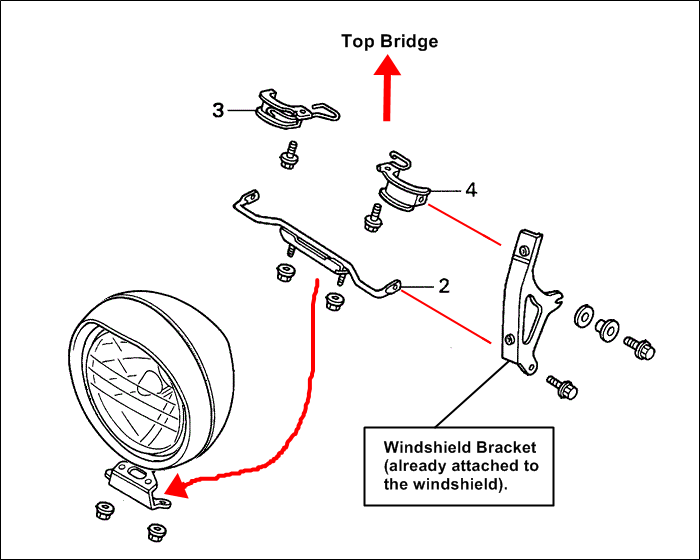 Top Bridge

3

4

2

Windshield Bracket (already attached to the windshield).