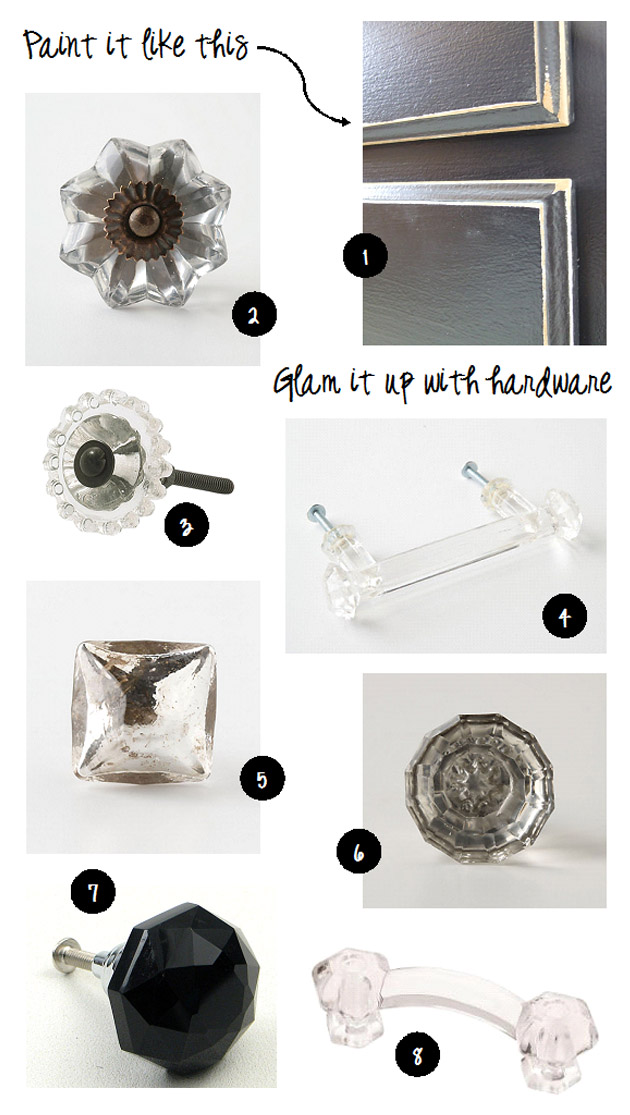 Paint it like this

1

2

Glam it up with hardware

3

4

5

6

7

8