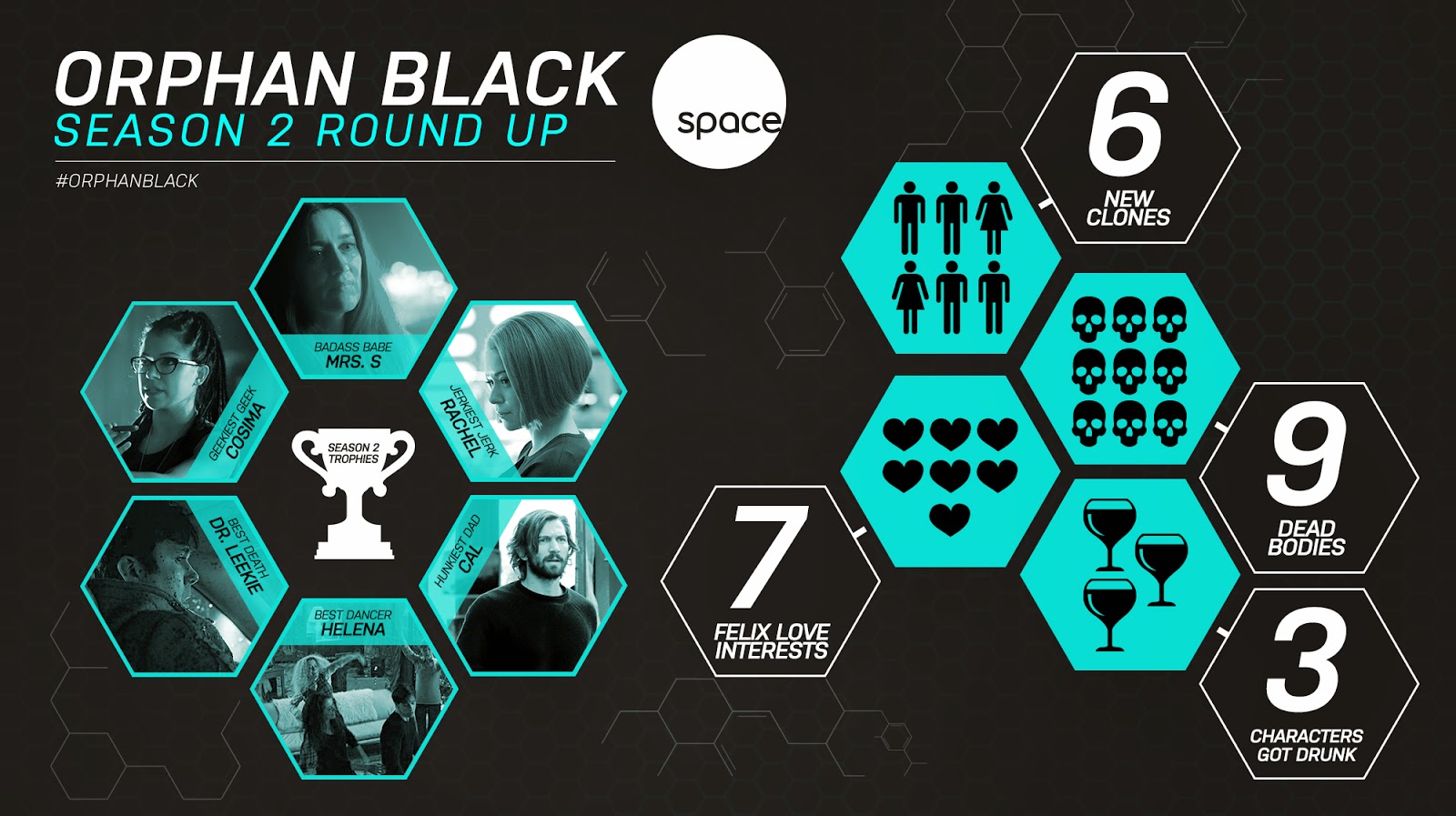 ORPHAN BLACK
SEASON 2 ROUND UP

space

#ORPHANBLACK

BADASS BABE
MRS. S

GEEKIEST GEEK
COSIMA

JERKIEST JERK
RACHEL

SEASON 2
TROPHIES

BEST DEATH
DR. LEEKIE

HUNKIEST DAD
CAL

BEST DANCER
HELENA

6
NEW CLONES

9
DEAD BODIES

7
FELIX LOVE INTERESTS

3
CHARACTERS GOT DRUNK