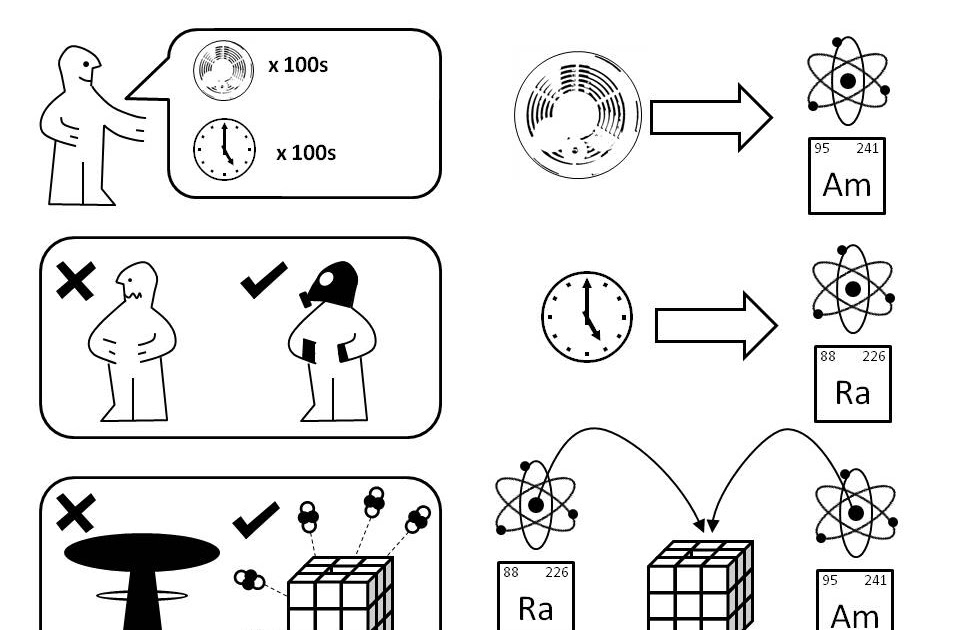 x 100s

x 100s

95 241
Am

88 226
Ra

88 226
Ra

95 241
Am