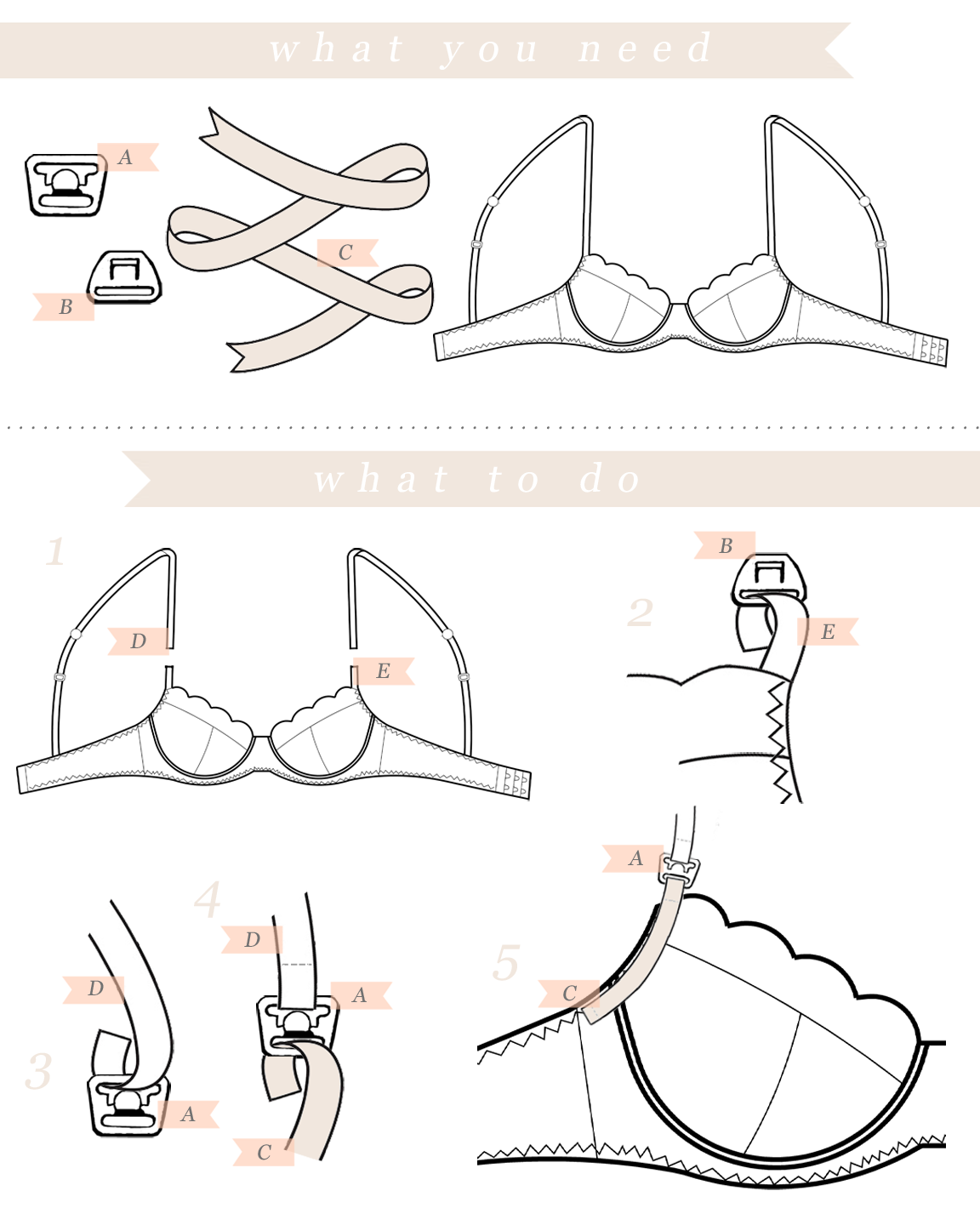 what you need

A

B

C

what to do

1

D

E

2

B

E

3

D

A

4

D

A

C

5

A

C