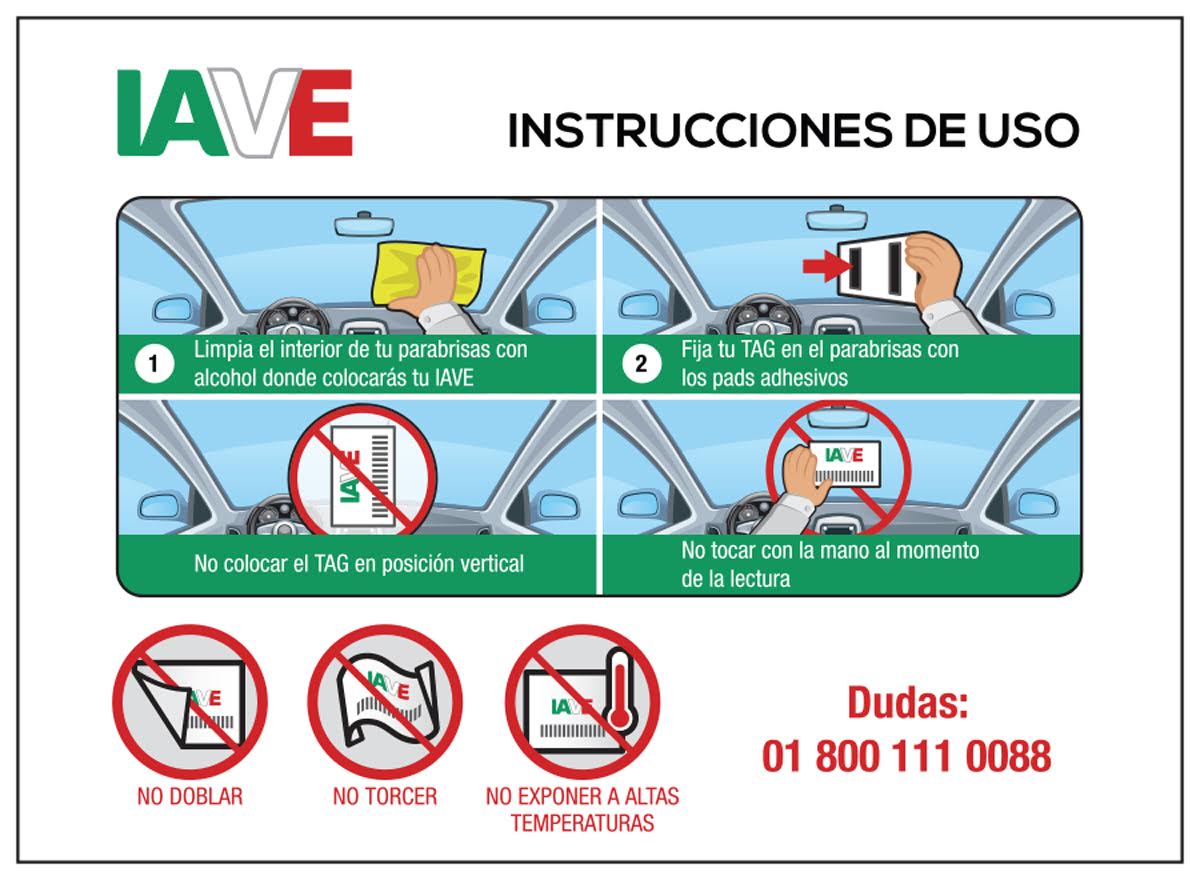 IAVE

INSTRUCCIONES DE USO

1 Limpia el interior de tu parabrisas con alcohol donde colocarás tu IAVE

2 Fija tu TAG en el parabrisas con los pads adhesivos

IAVE

No colocar el TAG en posición vertical

IAVE

No tocar con la mano al momento de la lectura

IAVE

NO DOBLAR

IAVE

NO TORCER

IAVE

NO EXPONER A ALTAS TEMPERATURAS

Dudas:
01 800 111 0088