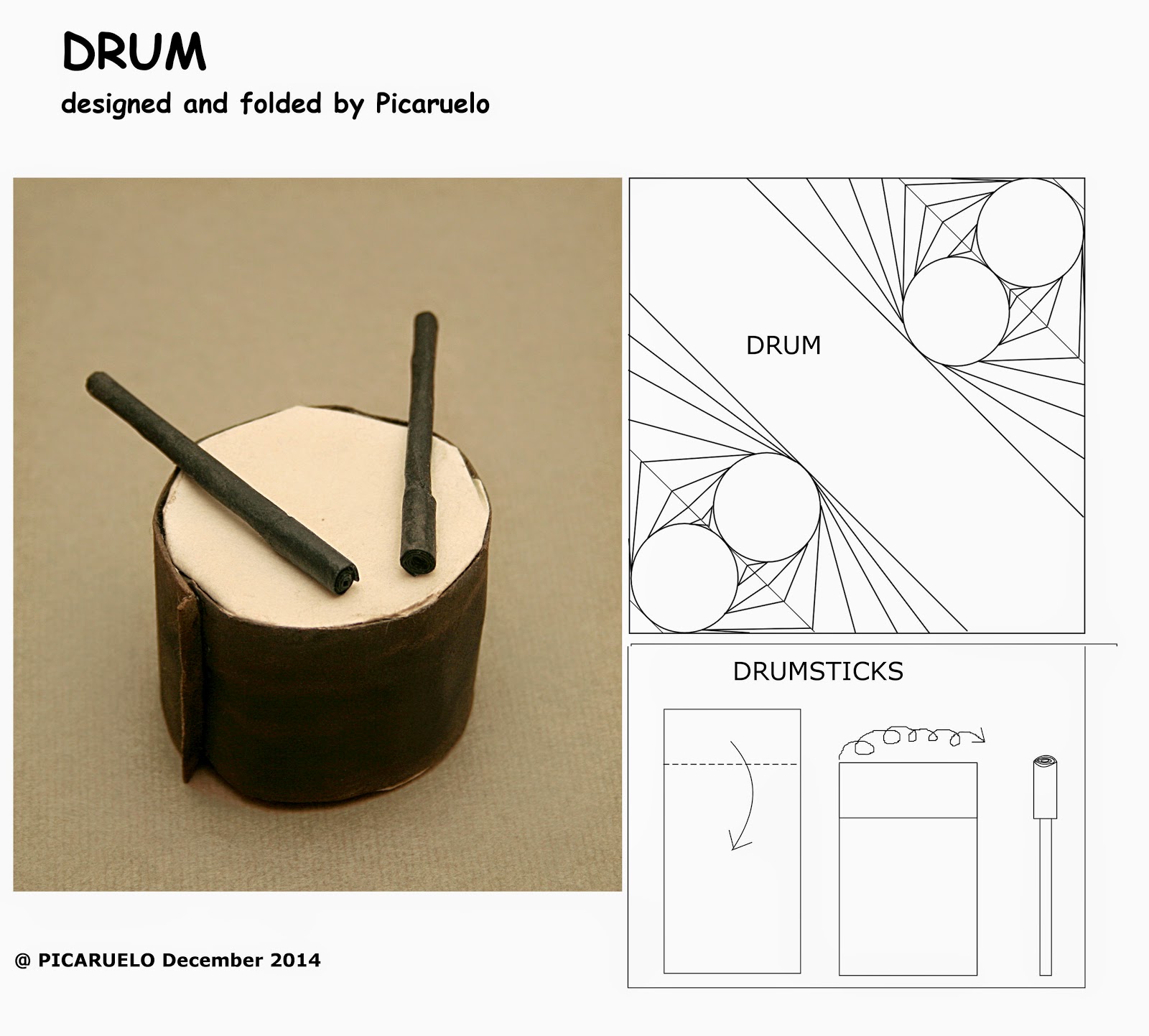 DRUM

designed and folded by Picaruelo

DRUM

DRUMSTICKS

@ PICARUELO December 2014