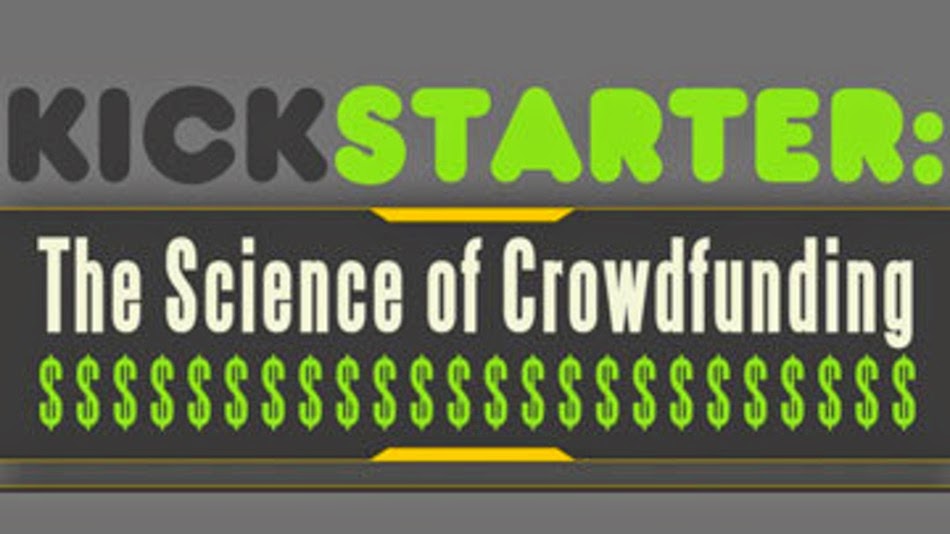 KICKSTARTER:

The Science of Crowdfunding

$$$$$$$$$$$$$$$$$$$$$$$$