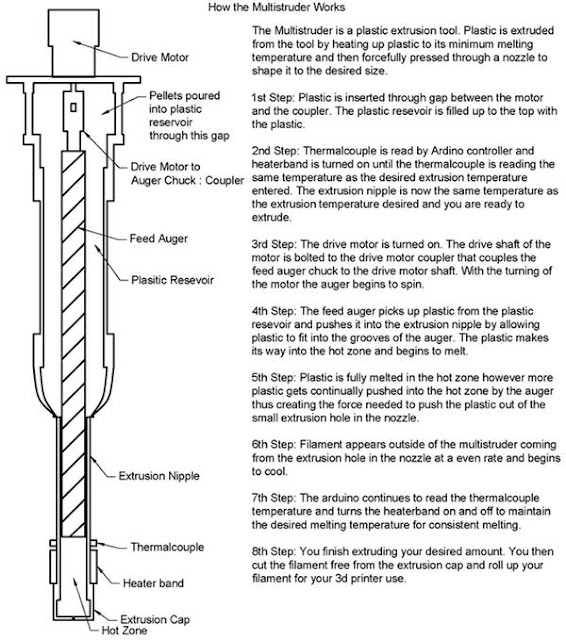 How the Multistruder Works

Drive Motor

Pellets poured into plastic reservoir through this gap

Drive Motor to Auger Chuck : Coupler

Feed Auger

Plasitic Resevoir

Extrusion Nipple

Thermalcouple

Heater band

Extrusion Cap

Hot Zone

The Multistruder is a plastic extrusion tool. Plastic is extruded from the tool by heating up plastic to its minimum melting temperature and then forcefully pressed through a nozzle to shape it to the desired size.

1st Step: Plastic is inserted through gap between the motor and the coupler. The plastic resevoir is filled up to the top with the plastic.

2nd Step: Thermalcouple is read by Ardino controller and heaterband is turned on until the thermalcouple is reading the same temperature as the desired extrusion temperature entered. The extrusion nipple is now the same temperature as the extrusion temperature desired and you are ready to extrude.

3rd Step: The drive motor is turned on. The drive shaft of the motor is bolted to the drive motor coupler that couples the feed auger chuck to the drive motor shaft. With the turning of the motor the auger begins to spin.

4th Step: The feed auger picks up plastic from the plastic resevoir and pushes it into the extrusion nipple by allowing plastic to fit into the grooves of the auger. The plastic makes its way into the hot zone and begins to melt.

5th Step: Plastic is fully melted in the hot zone however more plastic gets continually pushed into the hot zone by the auger thus creating the force needed to push the plastic out of the small extrusion hole in the nozzle.

6th Step: Filament appears outside of the multistruder coming from the extrusion hole in the nozzle at a even rate and begins to cool.

7th Step: The arduino continues to read the thermalcouple temperature and turns the heaterband on and off to maintain the desired melting temperature for consistent melting.

8th Step: You finish extruding your desired amount. You then cut the filament free from the extrusion cap and roll up your filament for your 3d printer use.