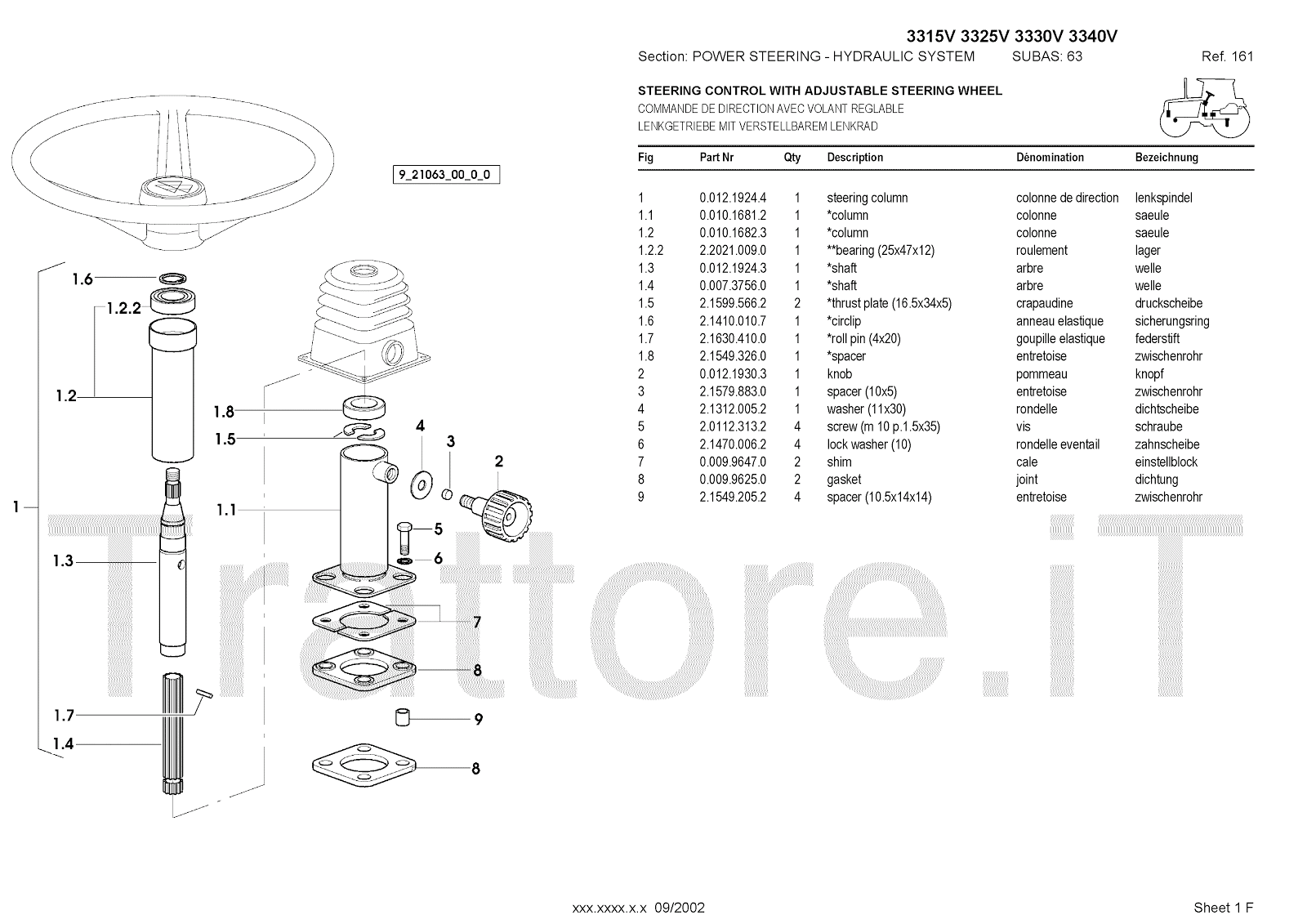 3315V 3325V 3330V 3340V

Section: POWER STEERING - HYDRAULIC SYSTEM SUBAS: 63 Ref. 161

STEERING CONTROL WITH ADJUSTABLE STEERING WHEEL
COMMANDE DE DIRECTION AVEC VOLANT REGLABLE
LENKGETRIEBE MIT VERSTELLBAREM LENKRAD

| Fig | Part Nr | Qty | Description | Dénomination | Bezeichnung |
|---|---|---|---|---|---|
| 1 | 0.012.1924.4 | 1 | steering column | colonne de direction | lenkspindel |
| 1.1 | 0.010.1681.2 | 1 | *column | colonne | saeule |
| 1.2 | 0.010.1682.3 | 1 | *column | colonne | saeule |
| 1.2.2 | 2.2021.009.0 | 1 | **bearing (25x47x12) | roulement | lager |
| 1.3 | 0.012.1924.3 | 1 | *shaft | arbre | welle |
| 1.4 | 0.007.3756.0 | 1 | *shaft | arbre | welle |
| 1.5 | 2.1599.566.2 | 2 | *thrust plate (16.5x34x5) | crapaudine | druckscheibe |
| 1.6 | 2.1410.010.7 | 1 | *circlip | anneau elastique | sicherungsring |
| 1.7 | 2.1630.410.0 | 1 | *roll pin (4x20) | goupille elastique | federstift |
| 1.8 | 2.1549.326.0 | 1 | *spacer | entretoise | zwischenrohr |
| 2 | 0.012.1930.3 | 1 | knob | pommeau | knopf |
| 3 | 2.1579.883.0 | 1 | spacer (10x5) | entretoise | zwischenrohr |
| 4 | 2.1312.005.2 | 1 | washer (11x30) | rondelle | dichtscheibe |
| 5 | 2.0112.313.2 | 4 | screw (m 10 p.1.5x35) | vis | schraube |
| 6 | 2.1470.006.2 | 4 | lock washer (10) | rondelle eventail | zahnscheibe |
| 7 | 0.009.9647.0 | 2 | shim | cale | einstellblock |
| 8 | 0.009.9625.0 | 2 | gasket | joint | dichtung |
| 9 | 2.1549.205.2 | 4 | spacer (10.5x14x14) | entretoise | zwischenrohr |

9_21063_00_0_0

1.6
1.2.2
1.2
1
1.3
1.7
1.4
1.8
1.5
1.1
4
3
2
5
6
7
8
9
8

Trattore.iT

xxx.xxxx.x.x 09/2002

Sheet 1 F