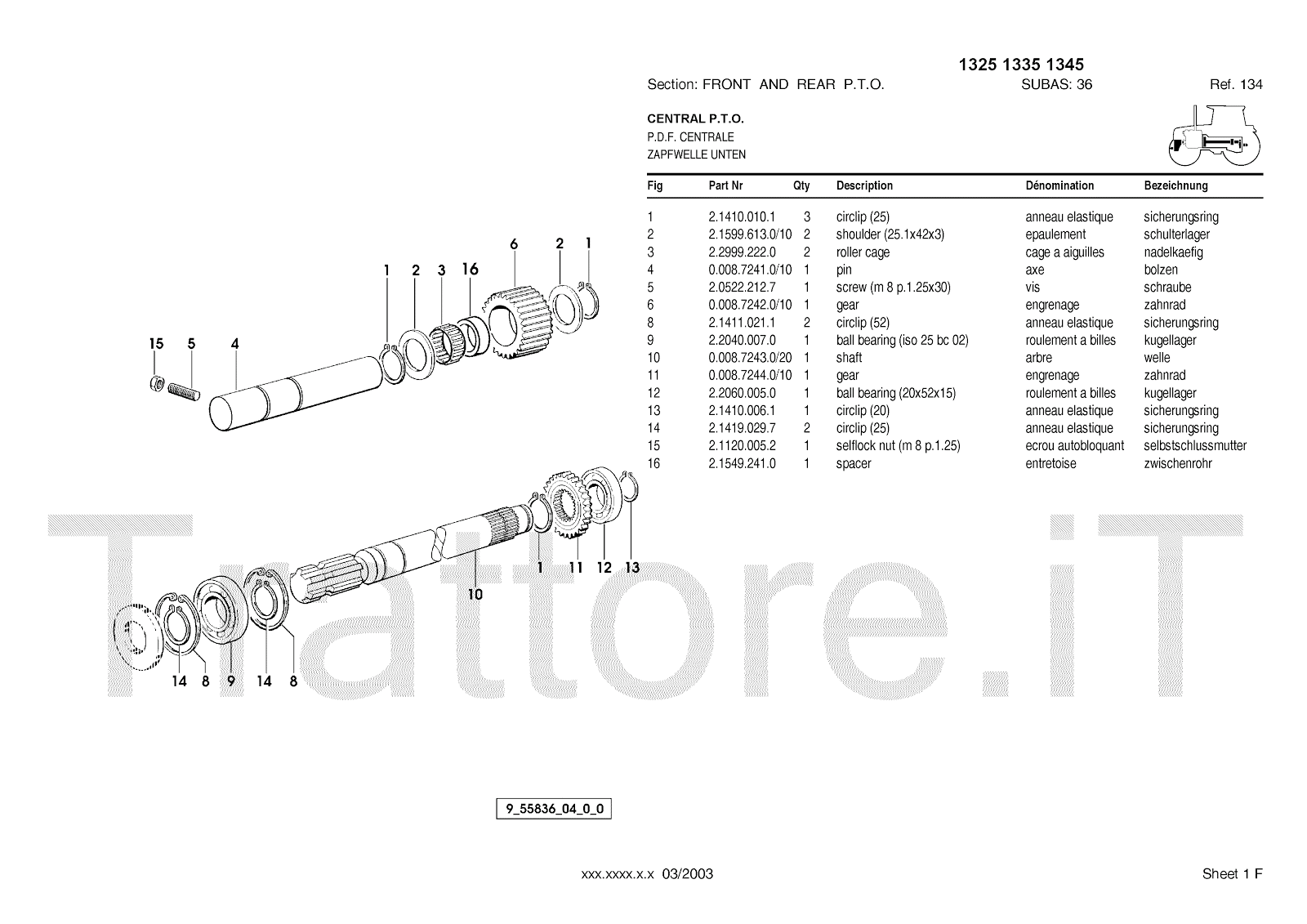 1325 1335 1345

Section: FRONT AND REAR P.T.O. SUBAS: 36 Ref. 134

CENTRAL P.T.O.
P.D.F. CENTRALE
ZAPFWELLE UNTEN

| Fig | Part Nr | Qty | Description | Dénomination | Bezeichnung |
|---|---|---|---|---|---|
| 1 | 2.1410.010.1 | 3 | circlip (25) | anneau elastique | sicherungsring |
| 2 | 2.1599.613.0/10 | 2 | shoulder (25.1x42x3) | epaulement | schulterlager |
| 3 | 2.2999.222.0 | 2 | roller cage | cage a aiguilles | nadelkaefig |
| 4 | 0.008.7241.0/10 | 1 | pin | axe | bolzen |
| 5 | 2.0522.212.7 | 1 | screw (m 8 p.1.25x30) | vis | schraube |
| 6 | 0.008.7242.0/10 | 1 | gear | engrenage | zahnrad |
| 8 | 2.1411.021.1 | 2 | circlip (52) | anneau elastique | sicherungsring |
| 9 | 2.2040.007.0 | 1 | ball bearing (iso 25 bc 02) | roulement a billes | kugellager |
| 10 | 0.008.7243.0/20 | 1 | shaft | arbre | welle |
| 11 | 0.008.7244.0/10 | 1 | gear | engrenage | zahnrad |
| 12 | 2.2060.005.0 | 1 | ball bearing (20x52x15) | roulement a billes | kugellager |
| 13 | 2.1410.006.1 | 1 | circlip (20) | anneau elastique | sicherungsring |
| 14 | 2.1419.029.7 | 2 | circlip (25) | anneau elastique | sicherungsring |
| 15 | 2.1120.005.2 | 1 | selflock nut (m 8 p.1.25) | ecrou autobloquant | selbstschlussmutter |
| 16 | 2.1549.241.0 | 1 | spacer | entretoise | zwischenrohr |

6 2 1
1 2 3 16
15 5 4
1 11 12 13
10
14 8 9 14 8

Trattore.iT

9_55836_04_0_0

xxx.xxxx.x.x 03/2003

Sheet 1 F