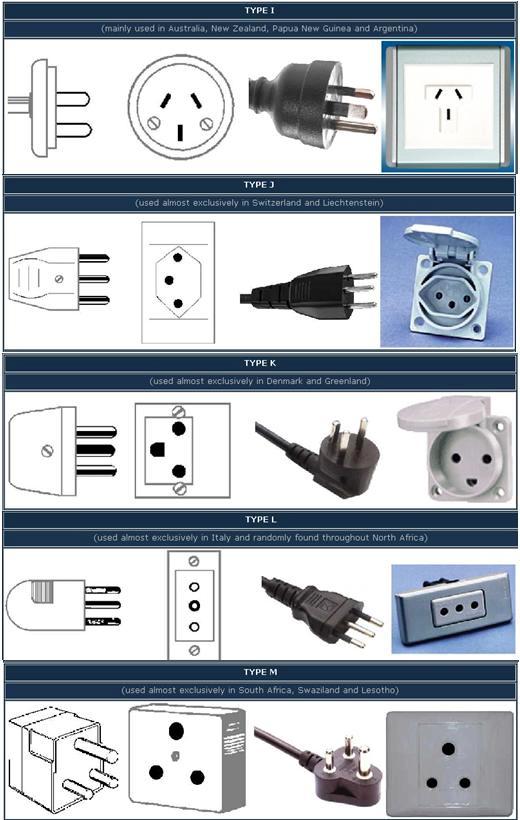 TYPE I

(mainly used in Australia, New Zealand, Papua New Guinea and Argentina)

TYPE J

(used almost exclusively in Switzerland and Liechtenstein)

TYPE K

(used almost exclusively in Denmark and Greenland)

TYPE L

(used almost exclusively in Italy and randomly found throughout North Africa)

TYPE M

(used almost exclusively in South Africa, Swaziland and Lesotho)