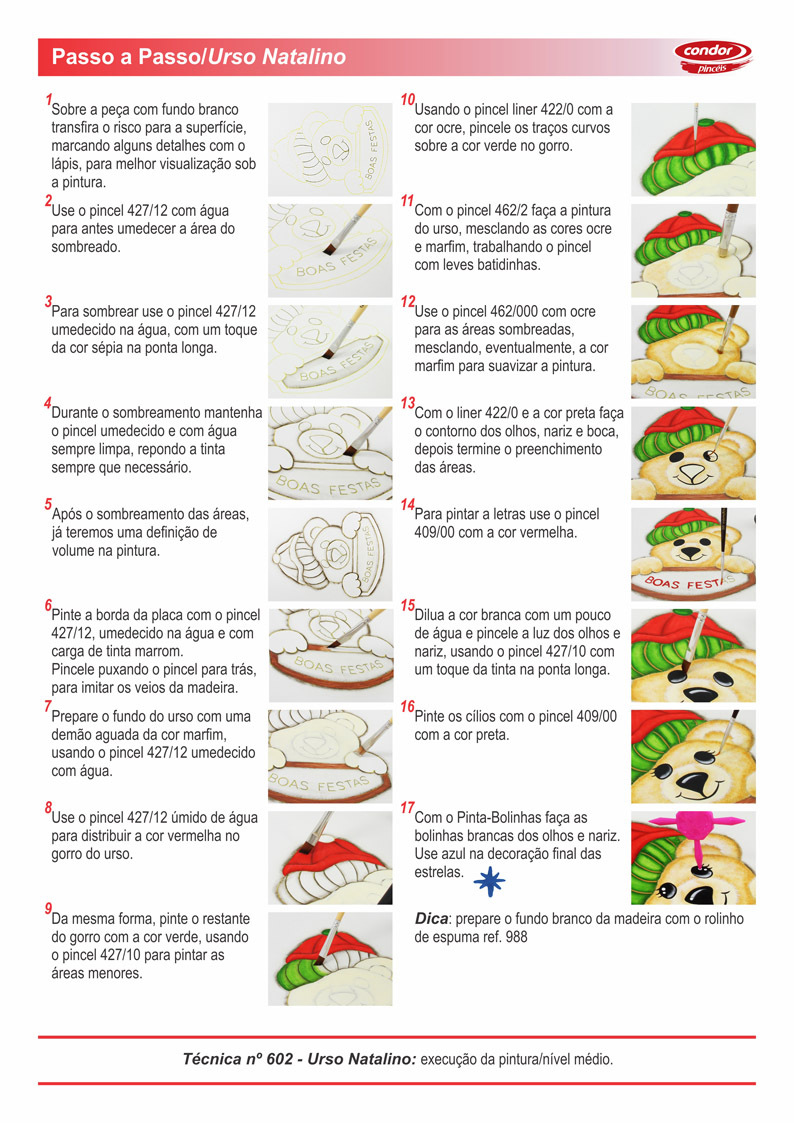 Passo a Passo/Urso Natalino

condor pincéis

1 Sobre a peça com fundo branco transfira o risco para a superfície, marcando alguns detalhes com o lápis, para melhor visualização sob a pintura.

BOAS FESTAS

2 Use o pincel 427/12 com água para antes umedecer a área do sombreado.

BOAS FESTAS

3 Para sombrear use o pincel 427/12 umedecido na água, com um toque da cor sépia na ponta longa.

BOAS FESTAS

4 Durante o sombreamento mantenha o pincel umedecido e com água sempre limpa, repondo a tinta sempre que necessário.

BOAS FESTAS

5 Após o sombreamento das áreas, já teremos uma definição de volume na pintura.

BOAS FESTAS

6 Pinte a borda da placa com o pincel 427/12, umedecido na água e com carga de tinta marrom.
Pincele puxando o pincel para trás, para imitar os veios da madeira.

BOAS FESTAS

7 Prepare o fundo do urso com uma demão aguada da cor marfim, usando o pincel 427/12 umedecido com água.

BOAS FESTAS

8 Use o pincel 427/12 úmido de água para distribuir a cor vermelha no gorro do urso.

9 Da mesma forma, pinte o restante do gorro com a cor verde, usando o pincel 427/10 para pintar as áreas menores.

10 Usando o pincel liner 422/0 com a cor ocre, pincele os traços curvos sobre a cor verde no gorro.

11 Com o pincel 462/2 faça a pintura do urso, mesclando as cores ocre e marfim, trabalhando o pincel com leves batidinhas.

12 Use o pincel 462/000 com ocre para as áreas sombreadas, mesclando, eventualmente, a cor marfim para suavizar a pintura.

BOAS FESTAS

13 Com o liner 422/0 e a cor preta faça o contorno dos olhos, nariz e boca, depois termine o preenchimento das áreas.

14 Para pintar a letras use o pincel 409/00 com a cor vermelha.

BOAS FESTAS

15 Dilua a cor branca com um pouco de água e pincele a luz dos olhos e nariz, usando o pincel 427/10 com um toque da tinta na ponta longa.

16 Pinte os cílios com o pincel 409/00 com a cor preta.

17 Com o Pinta-Bolinhas faça as bolinhas brancas dos olhos e nariz. Use azul na decoração final das estrelas.

Dica: prepare o fundo branco da madeira com o rolinho de espuma ref. 988

Técnica nº 602 - Urso Natalino: execução da pintura/nível médio.