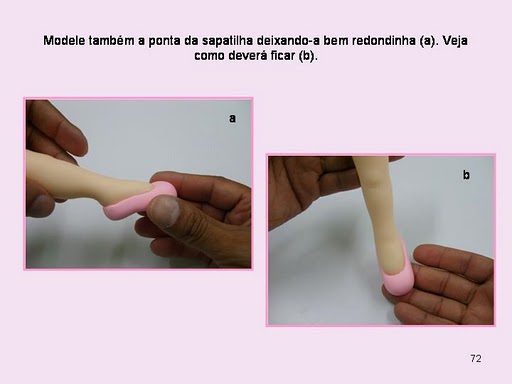 Modele também a ponta da sapatilha deixando-a bem redondinha (a). Veja como deverá ficar (b).

a

b

72