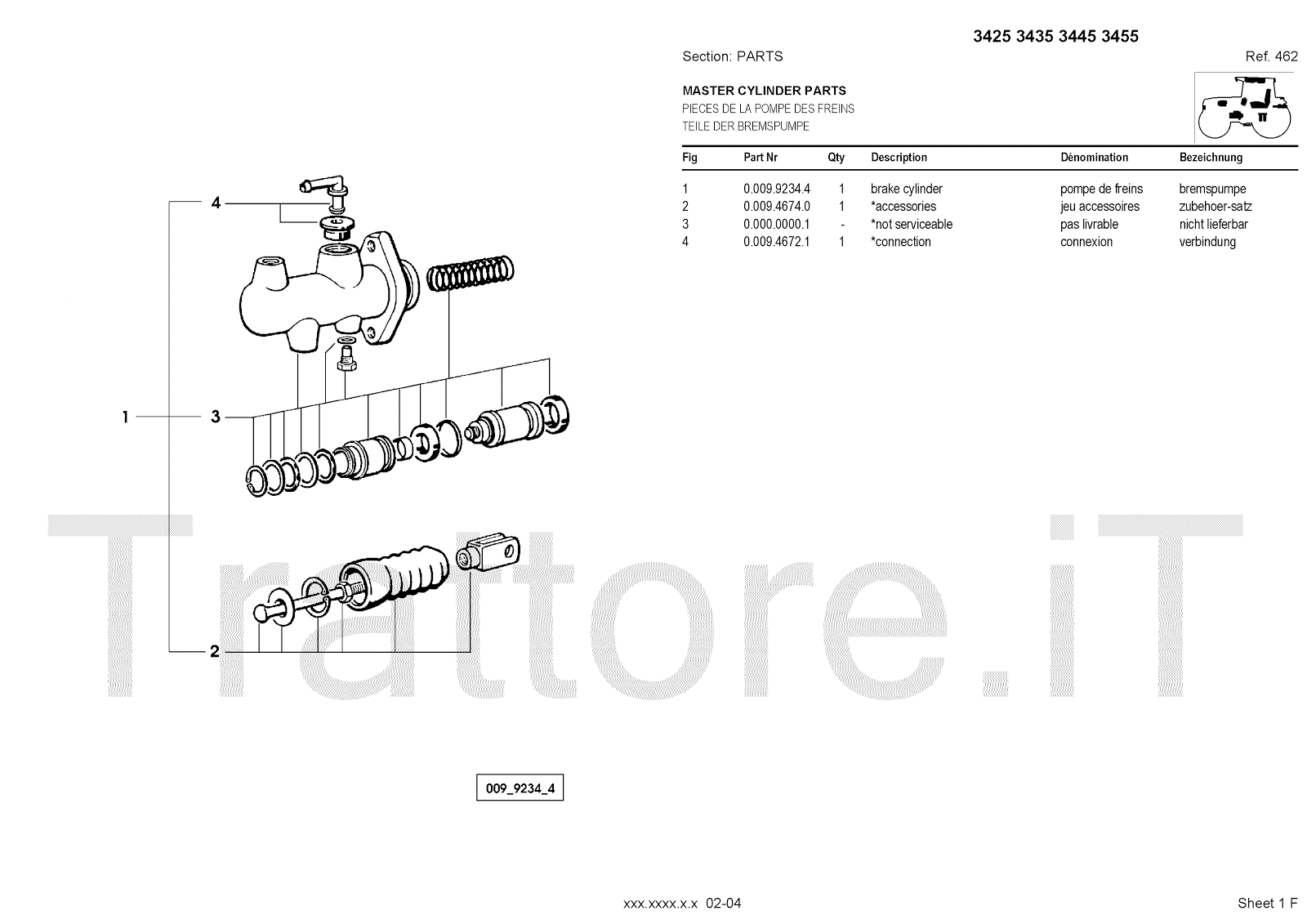 3425 3435 3445 3455

Section: PARTS

Ref. 462

MASTER CYLINDER PARTS
PIECES DE LA POMPE DES FREINS
TEILE DER BREMSPUMPE

| Fig | Part Nr | Qty | Description | Dénomination | Bezeichnung |
|---|---|---|---|---|---|
| 1 | 0.009.9234.4 | 1 | brake cylinder | pompe de freins | bremspumpe |
| 2 | 0.009.4674.0 | 1 | *accessories | jeu accessoires | zubehoer-satz |
| 3 | 0.000.0000.1 | - | *not serviceable | pas livrable | nicht lieferbar |
| 4 | 0.009.4672.1 | 1 | *connection | connexion | verbindung |

4

1

3

2

Trattore.iT

009_9234_4

xxx.xxxx.x.x 02-04

Sheet 1 F