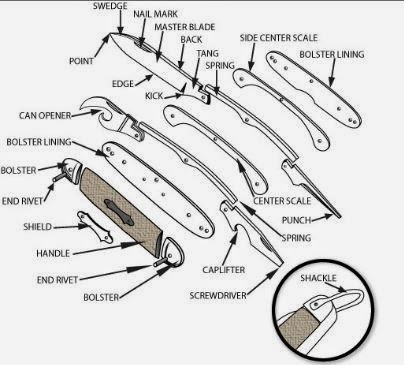 SWEDGE
NAIL MARK
MASTER BLADE
BACK
TANG
SPRING
SIDE CENTER SCALE
BOLSTER LINING
POINT
EDGE
KICK
CAN OPENER
BOLSTER LINING
BOLSTER
END RIVET
SHIELD
HANDLE
END RIVET
BOLSTER
CENTER SCALE
PUNCH
SPRING
CAPLIFTER
SCREWDRIVER
SHACKLE