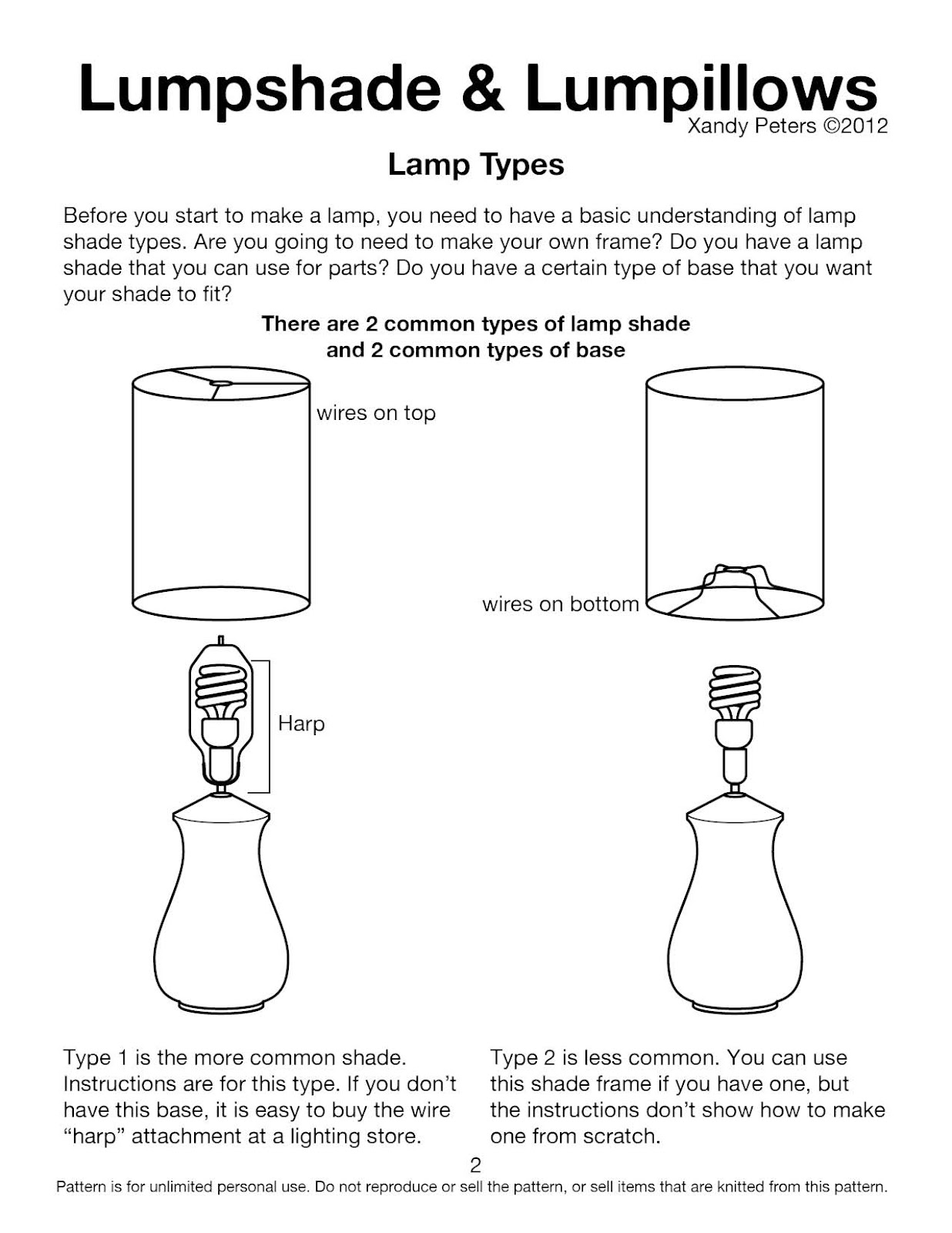 Lumpshade & Lumpillows
Xandy Peters ©2012

Lamp Types

Before you start to make a lamp, you need to have a basic understanding of lamp shade types. Are you going to need to make your own frame? Do you have a lamp shade that you can use for parts? Do you have a certain type of base that you want your shade to fit?

There are 2 common types of lamp shade and 2 common types of base

wires on top

wires on bottom

Harp

Type 1 is the more common shade. Instructions are for this type. If you don't have this base, it is easy to buy the wire "harp" attachment at a lighting store.

Type 2 is less common. You can use this shade frame if you have one, but the instructions don't show how to make one from scratch.

2

Pattern is for unlimited personal use. Do not reproduce or sell the pattern, or sell items that are knitted from this pattern.