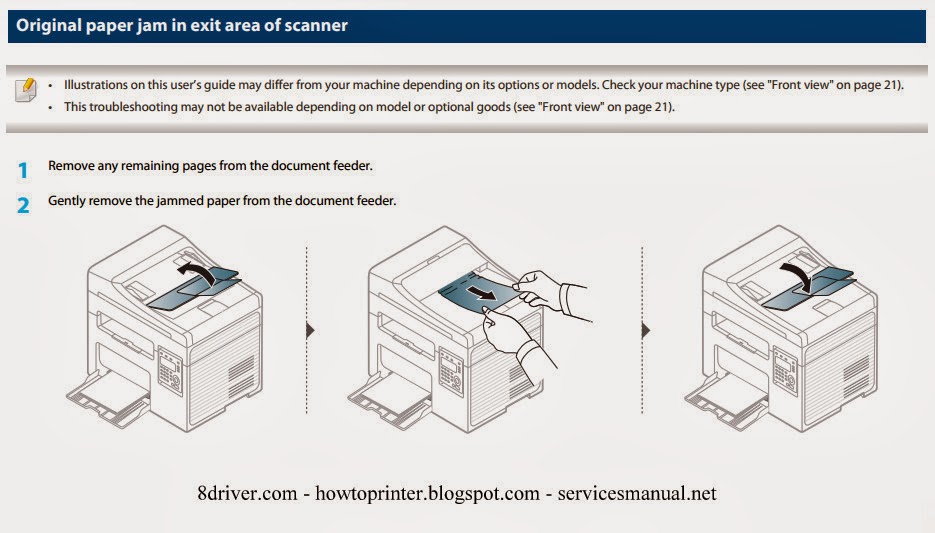 Original paper jam in exit area of scanner

• Illustrations on this user's guide may differ from your machine depending on its options or models. Check your machine type (see "Front view" on page 21).
• This troubleshooting may not be available depending on model or optional goods (see "Front view" on page 21).

1 Remove any remaining pages from the document feeder.

2 Gently remove the jammed paper from the document feeder.

8driver.com - howtoprinter.blogspot.com - servicesmanual.net