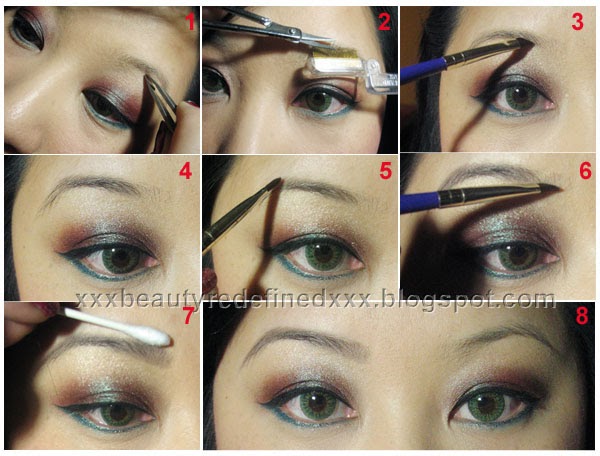 1
2
3
4
5
6
xxxbeautyredefinedxxx.blogspot.com
7
8