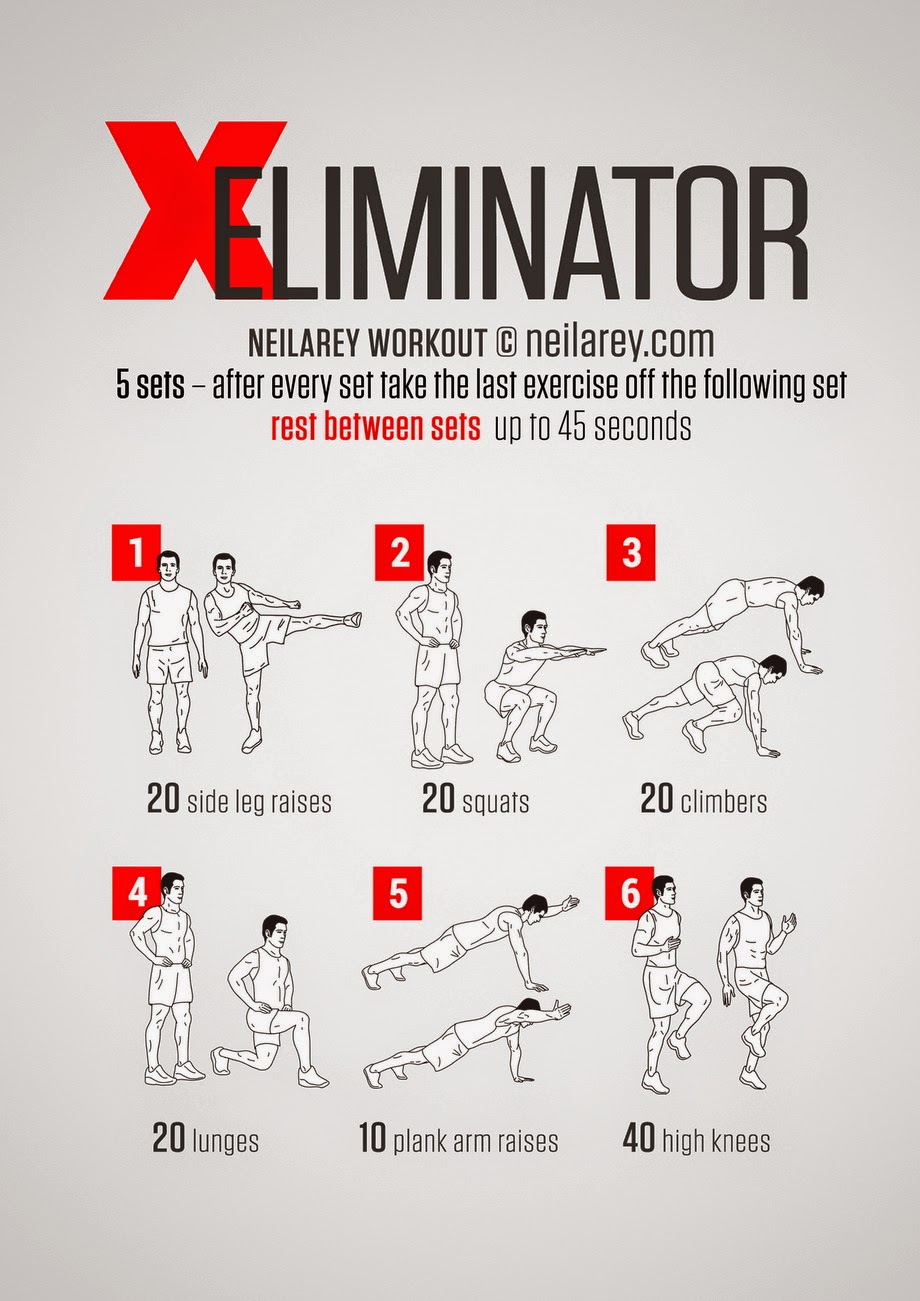 XELIMINATOR

NEILAREY WORKOUT © neilarey.com

5 sets – after every set take the last exercise off the following set

rest between sets up to 45 seconds

1

20 side leg raises

2

20 squats

3

20 climbers

4

20 lunges

5

10 plank arm raises

6

40 high knees