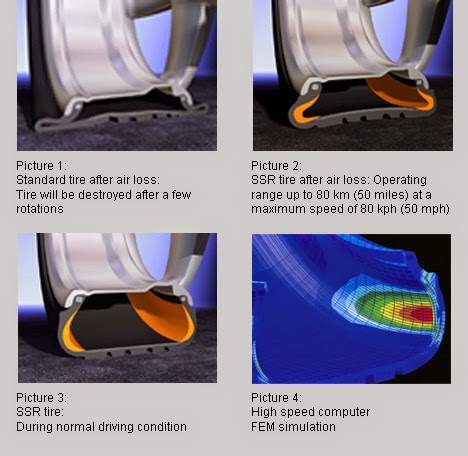 Picture 1:
Standard tire after air loss:
Tire will be destroyed after a few rotations

Picture 2:
SSR tire after air loss: Operating range up to 80 km (50 miles) at a maximum speed of 80 kph (50 mph)

Picture 3:
SSR tire:
During normal driving condition

Picture 4:
High speed computer
FEM simulation