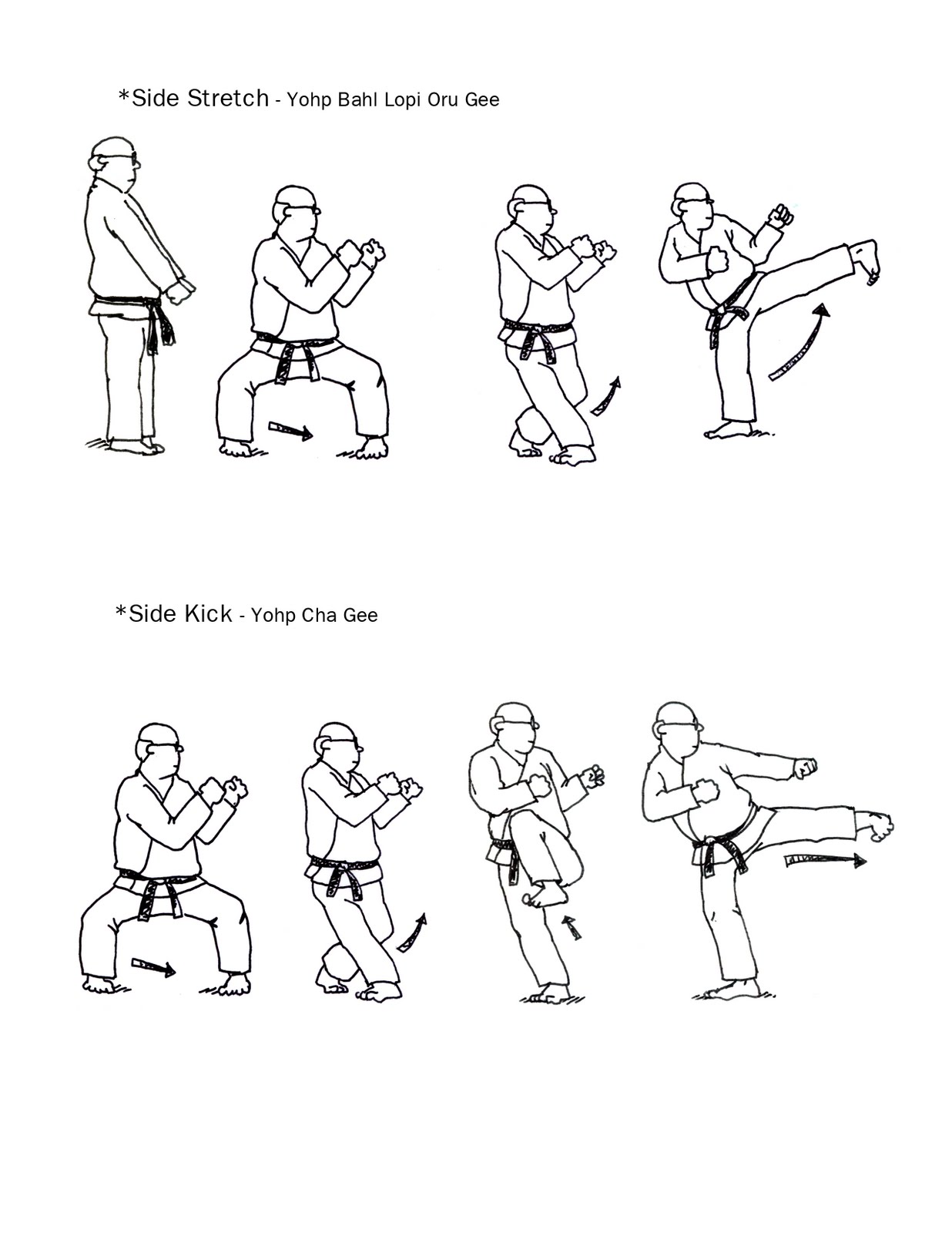 *Side Stretch - Yohp Bahl Lopi Oru Gee

*Side Kick - Yohp Cha Gee