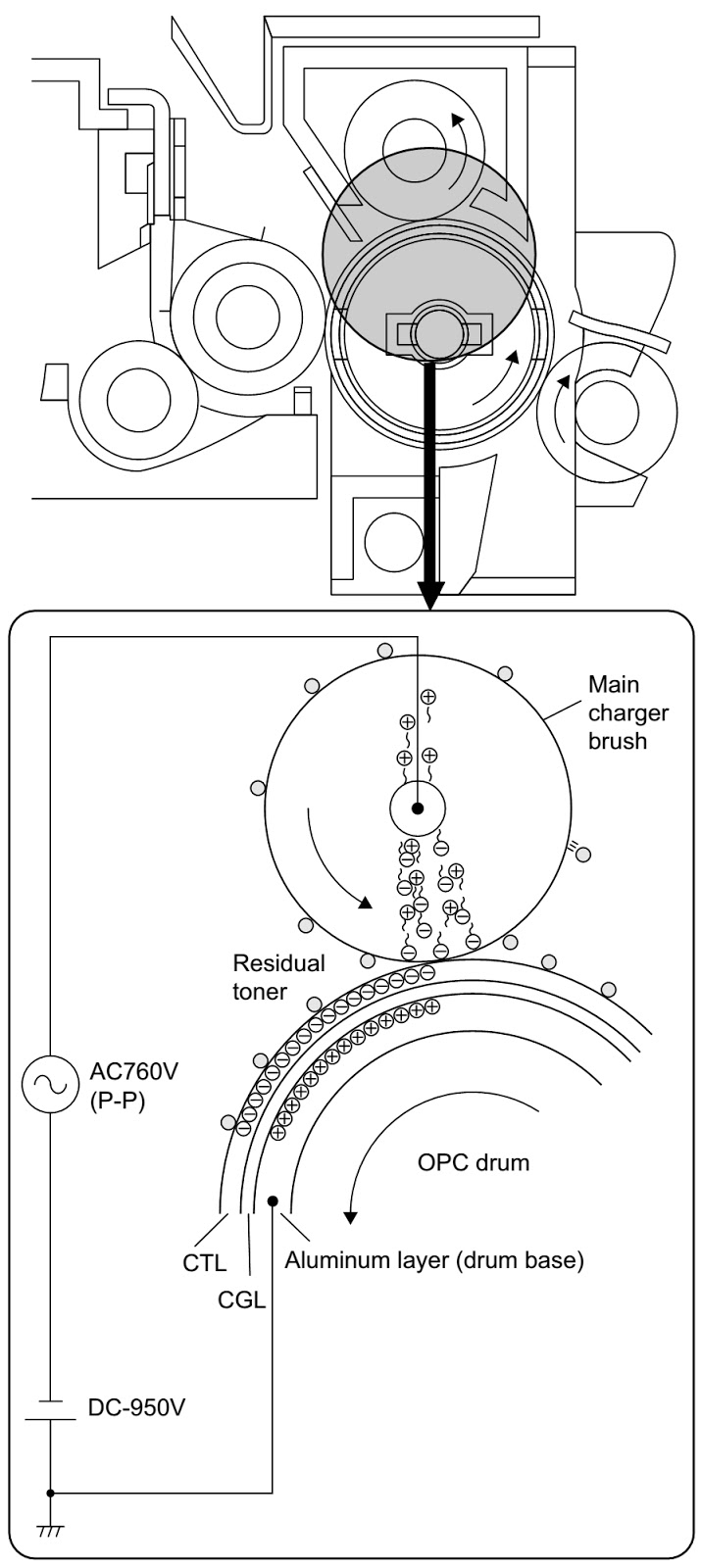 Main charger brush

Residual toner

AC760V (P-P)

OPC drum

CTL

CGL

Aluminum layer (drum base)

DC-950V