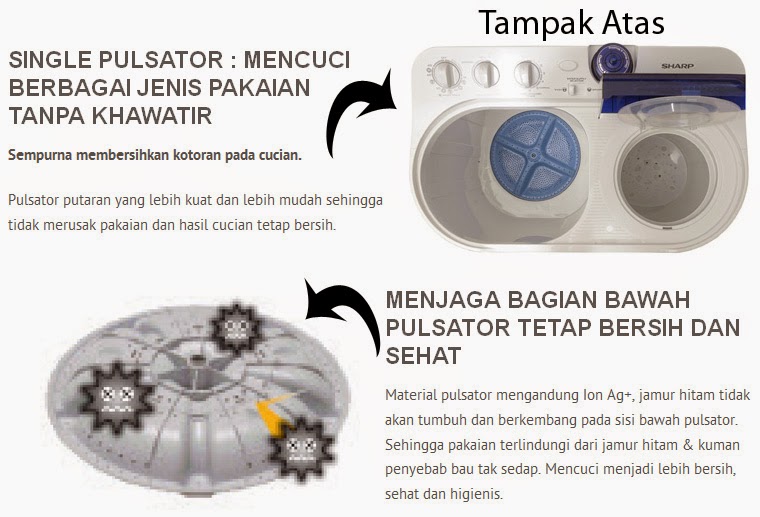 Tampak Atas

SINGLE PULSATOR : MENCUCI BERBAGAI JENIS PAKAIAN TANPA KHAWATIR

Sempurna membersihkan kotoran pada cucian.

Pulsator putaran yang lebih kuat dan lebih mudah sehingga tidak merusak pakaian dan hasil cucian tetap bersih.

SHARP

MENJAGA BAGIAN BAWAH PULSATOR TETAP BERSIH DAN SEHAT

Material pulsator mengandung Ion Ag+, jamur hitam tidak akan tumbuh dan berkembang pada sisi bawah pulsator. Sehingga pakaian terlindungi dari jamur hitam & kuman penyebab bau tak sedap. Mencuci menjadi lebih bersih, sehat dan higienis.