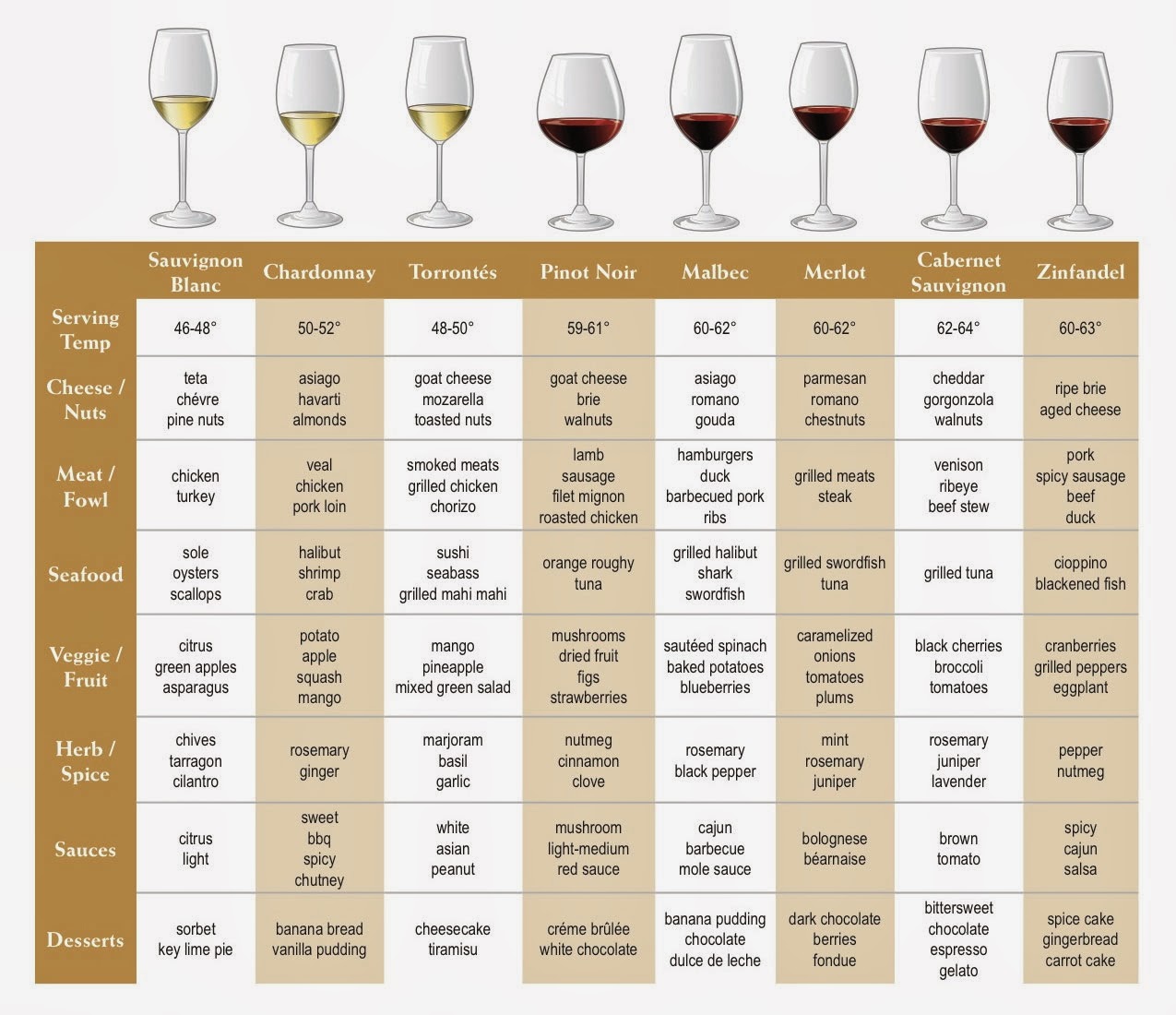 | | Sauvignon Blanc | Chardonnay | Torrontés | Pinot Noir | Malbec | Merlot | Cabernet Sauvignon | Zinfandel |
|---|---|---|---|---|---|---|---|---|
| Serving Temp | 46-48° | 50-52° | 48-50° | 59-61° | 60-62° | 60-62° | 62-64° | 60-63° |
| Cheese / Nuts | teta chévre pine nuts | asiago havarti almonds | goat cheese mozarella toasted nuts | goat cheese brie walnuts | asiago romano gouda | parmesan romano chestnuts | cheddar gorgonzola walnuts | ripe brie aged cheese |
| Meat / Fowl | chicken turkey | veal chicken pork loin | smoked meats grilled chicken chorizo | lamb sausage filet mignon roasted chicken | hamburgers duck barbecued pork ribs | grilled meats steak | venison ribeye beef stew | pork spicy sausage beef duck |
| Seafood | sole oysters scallops | halibut shrimp crab | sushi seabass grilled mahi mahi | orange roughy tuna | grilled halibut shark swordfish | grilled swordfish tuna | grilled tuna | cioppino blackened fish |
| Veggie / Fruit | citrus green apples asparagus | potato apple squash mango | mango pineapple mixed green salad | mushrooms dried fruit figs strawberries | sautéed spinach baked potatoes blueberries | caramelized onions tomatoes plums | black cherries broccoli tomatoes | cranberries grilled peppers eggplant |
| Herb / Spice | chives tarragon cilantro | rosemary ginger | marjoram basil garlic | nutmeg cinnamon clove | rosemary black pepper | mint rosemary juniper | rosemary juniper lavender | pepper nutmeg |
| Sauces | citrus light | sweet bbq spicy chutney | white asian peanut | mushroom light-medium red sauce | cajun barbecue mole sauce | bolognese béarnaise | brown tomato | spicy cajun salsa |
| Desserts | sorbet key lime pie | banana bread vanilla pudding | cheesecake tiramisu | créme brûlée white chocolate | banana pudding chocolate dulce de leche | dark chocolate berries fondue | bittersweet chocolate espresso gelato | spice cake gingerbread carrot cake |