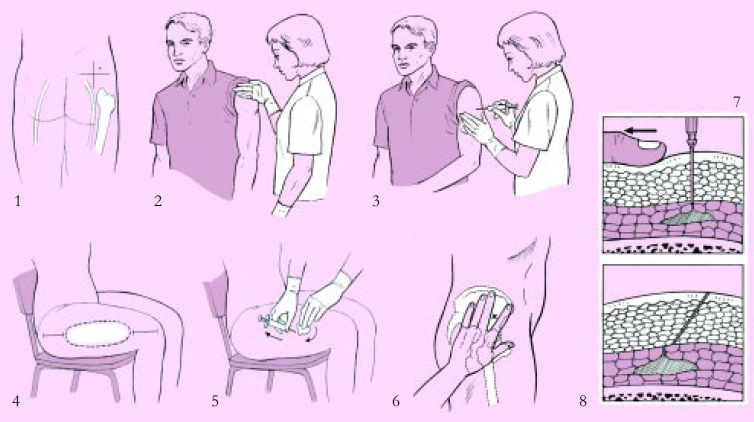 1
2
3
7
4
5
6
8