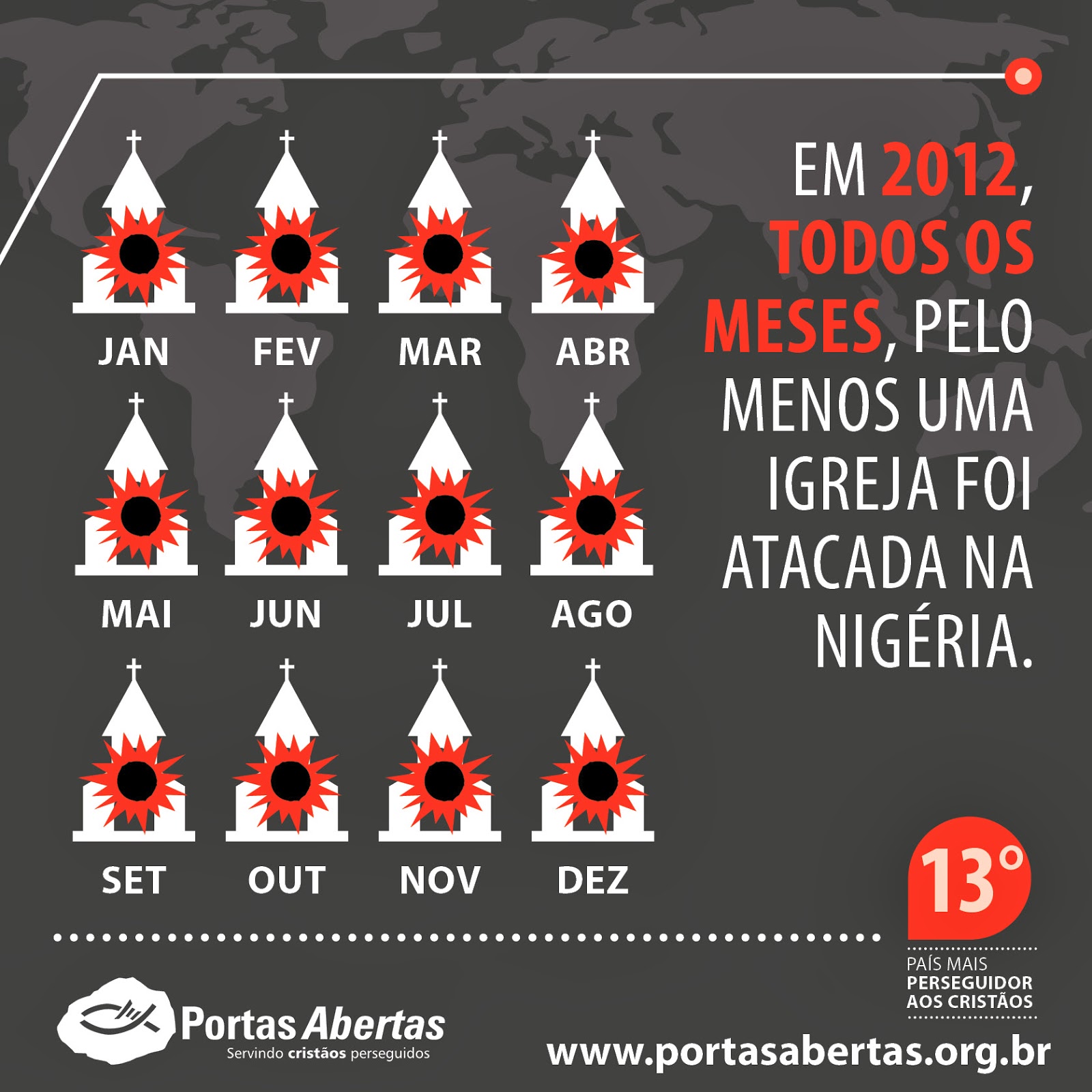 JAN FEV MAR ABR

MAI JUN JUL AGO

SET OUT NOV DEZ

EM 2012, TODOS OS MESES, PELO MENOS UMA IGREJA FOI ATACADA NA NIGÉRIA.

13°

PAÍS MAIS
PERSEGUIDOR
AOS CRISTÃOS

Portas Abertas
Servindo cristãos perseguidos

www.portasabertas.org.br