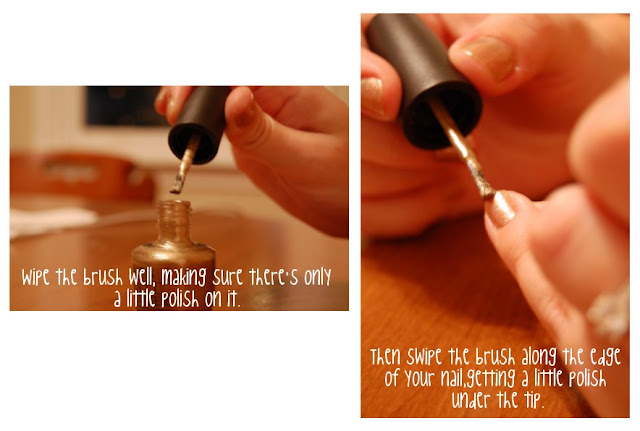 Wipe the brush well, making sure there's only a little polish on it.

Then swipe the brush along the edge of your nail,getting a little polish under the tip.