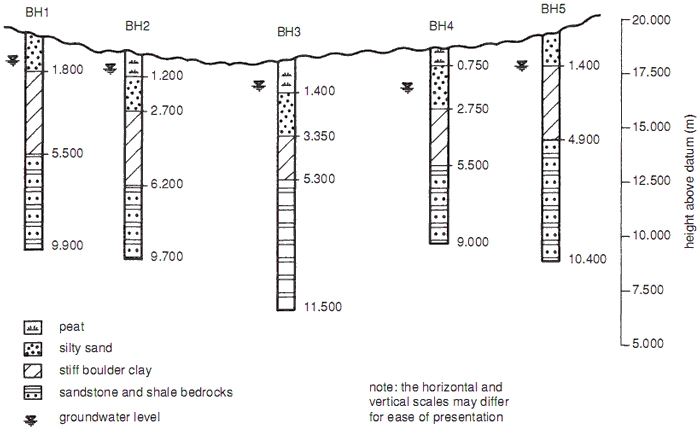 BH1
1.800
5.500
9.900

BH2
1.200
2.700
6.200
9.700

BH3
1.400
3.350
5.300
11.500

BH4
0.750
2.750
5.500
9.000

BH5
1.400
4.900
10.400

20.000
17.500
15.000
12.500
10.000
7.500
5.000
height above datum (m)

peat
silty sand
stiff boulder clay
sandstone and shale bedrocks
groundwater level

note: the horizontal and vertical scales may differ for ease of presentation