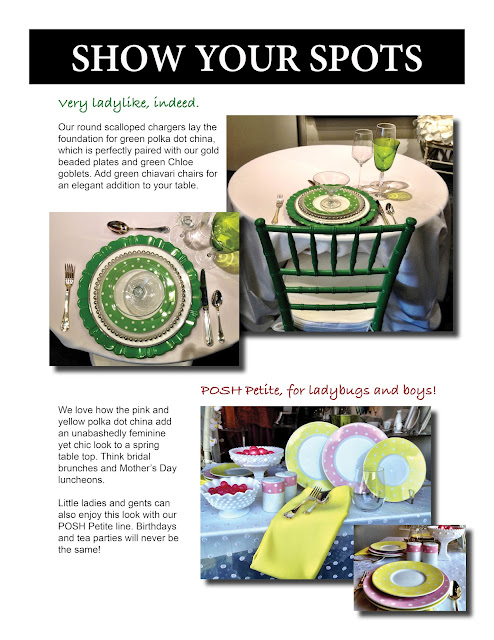 SHOW YOUR SPOTS

Very ladylike, indeed.

Our round scalloped chargers lay the foundation for green polka dot china, which is perfectly paired with our gold beaded plates and green Chloe goblets. Add green chiavari chairs for an elegant addition to your table.

POSH Petite, for ladybugs and boys!

We love how the pink and yellow polka dot china add an unabashedly feminine yet chic look to a spring table top. Think bridal brunches and Mother's Day luncheons.

Little ladies and gents can also enjoy this look with our POSH Petite line. Birthdays and tea parties will never be the same!