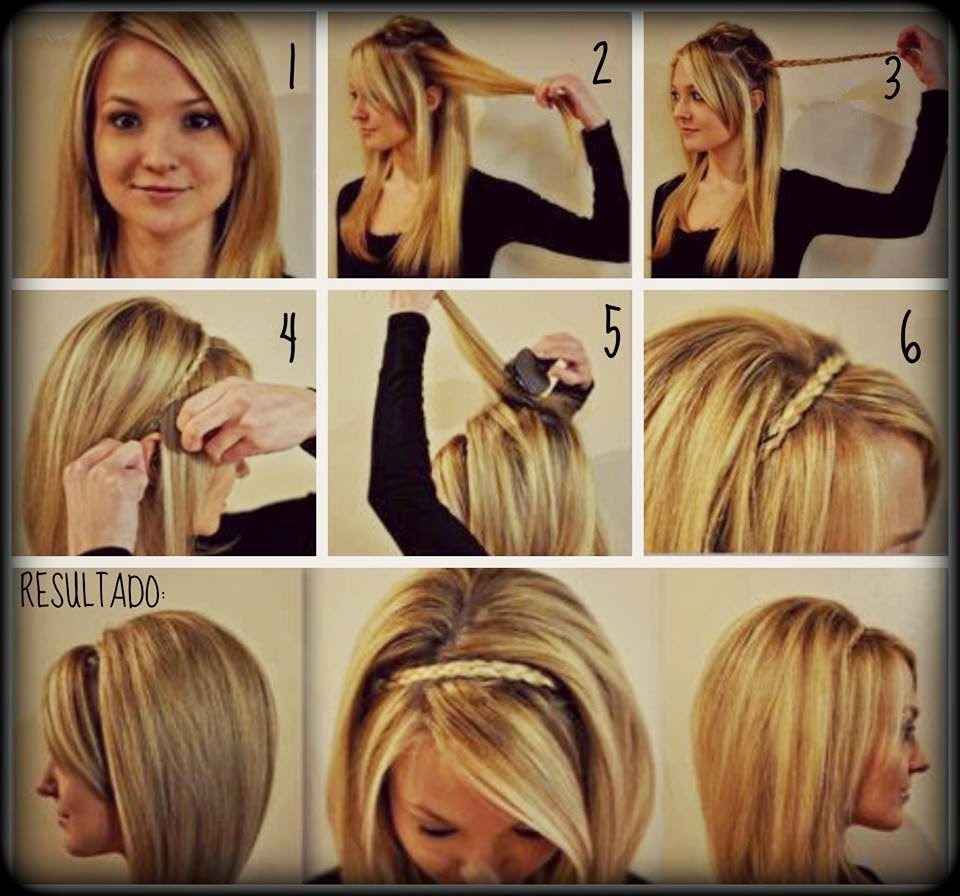 1
2
3
4
5
6
RESULTADO: